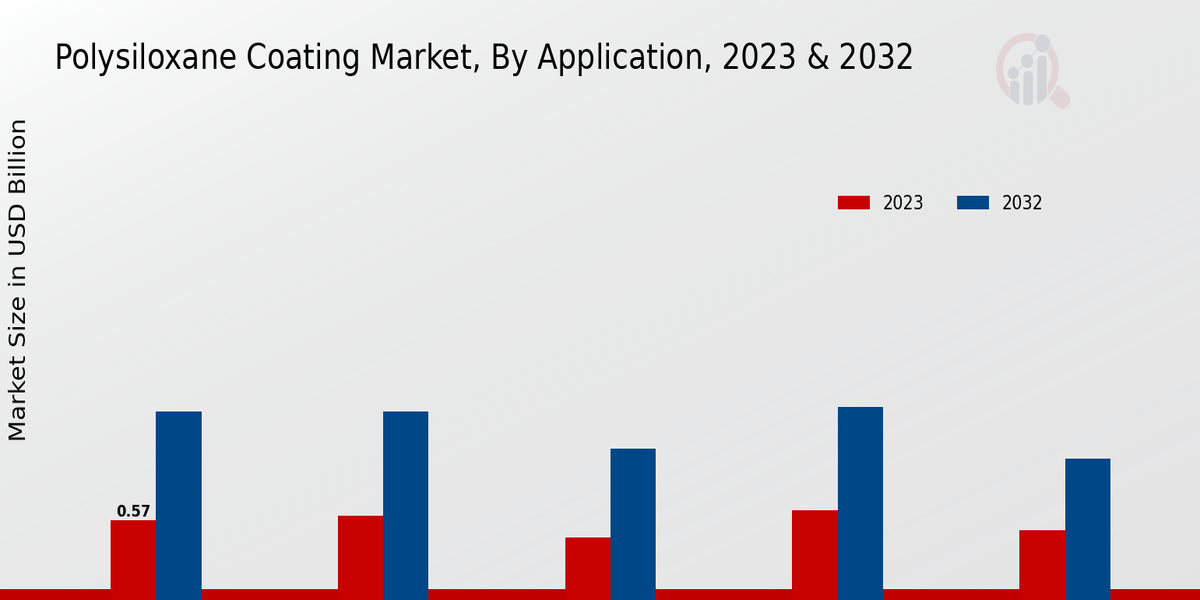 Polysiloxane Coating Market, By Application, 2023 & 2032

Market Size in USD Billion

2023
2032

0.57