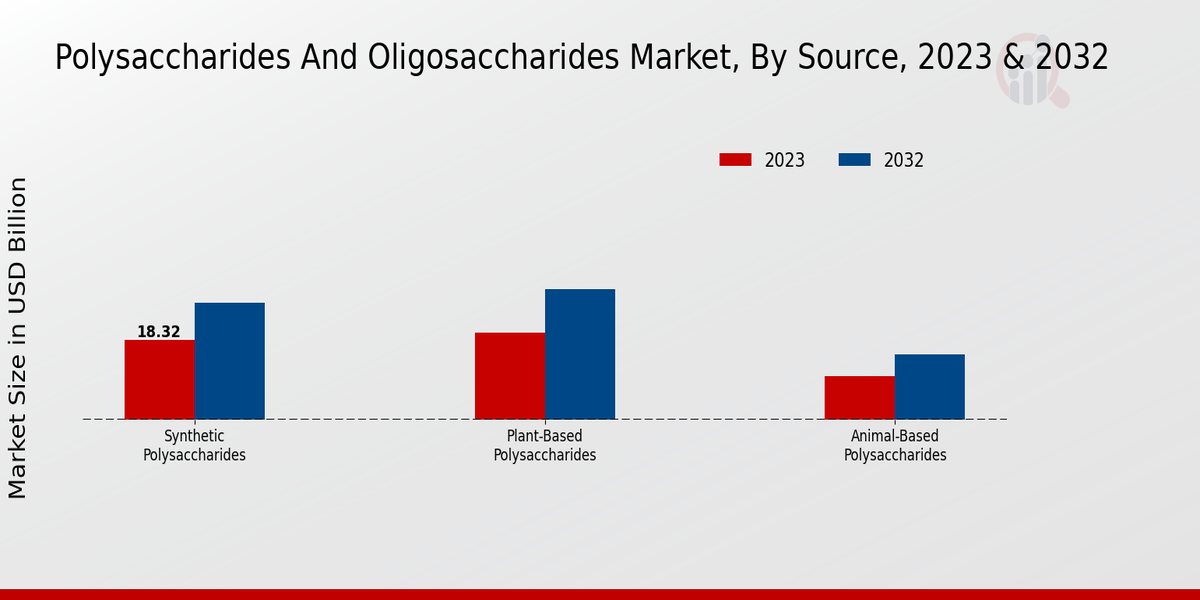 Polysaccharides And Oligosaccharides Market, By Source, 2023 & 2032

2023
2032

Market Size in USD Billion

18.32

Synthetic Polysaccharides

Plant-Based Polysaccharides

Animal-Based Polysaccharides