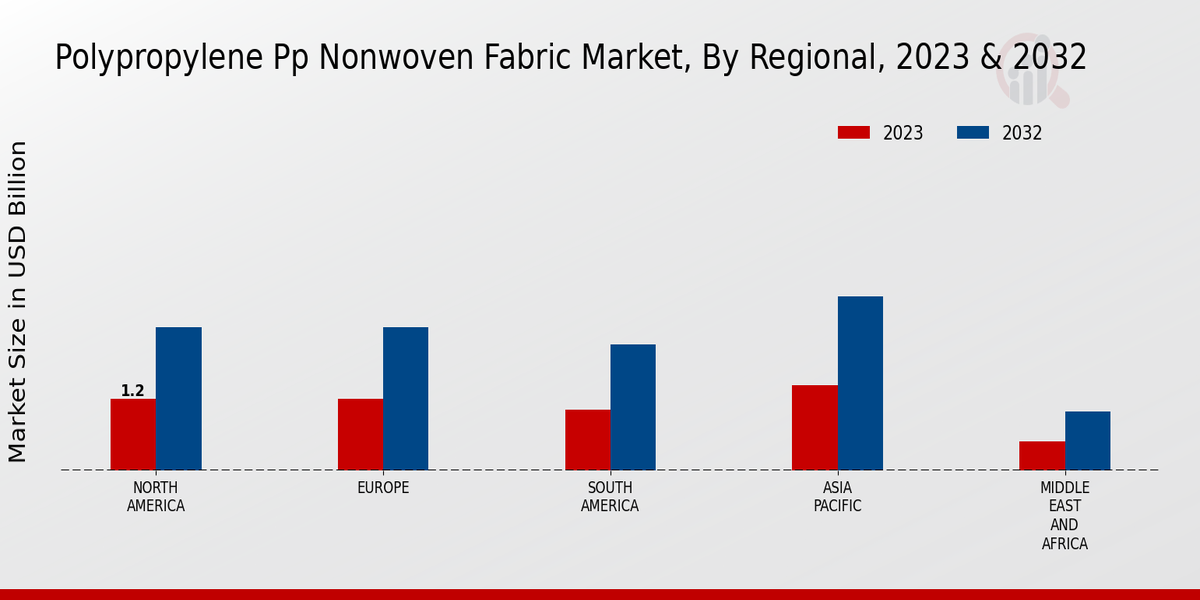 Polypropylene Pp Nonwoven Fabric Market, By Regional, 2023 & 2032

2023 2032

Market Size in USD Billion

1.2

NORTH AMERICA

EUROPE

SOUTH AMERICA

ASIA PACIFIC

MIDDLE EAST AND AFRICA