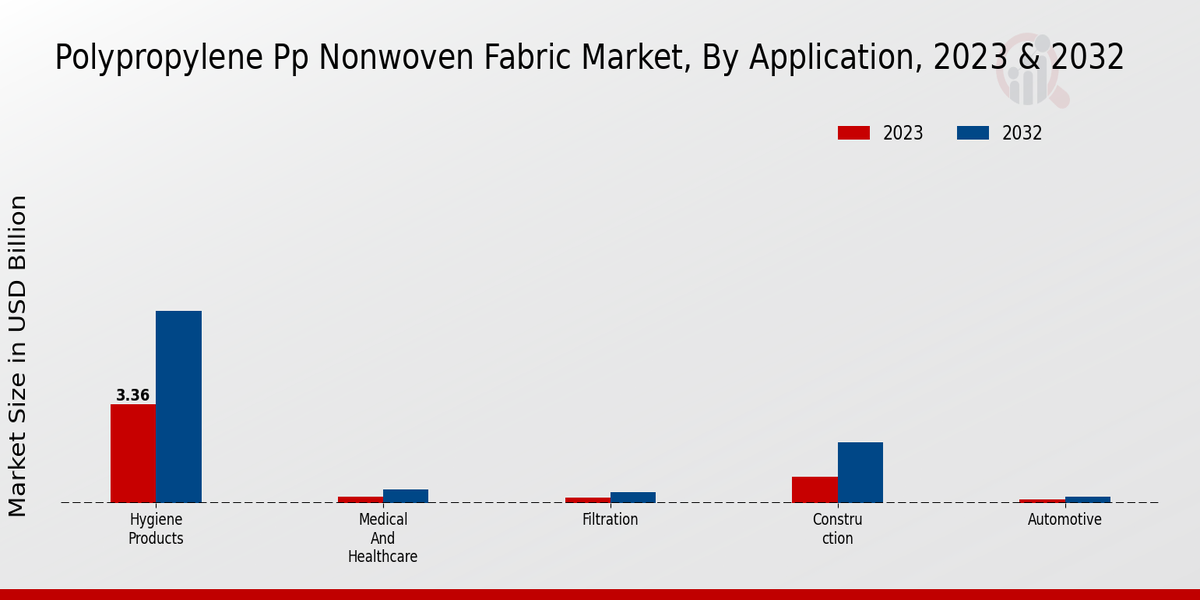 Polypropylene Pp Nonwoven Fabric Market, By Application, 2023 & 2032

2023
2032

Market Size in USD Billion

3.36

Hygiene Products
Medical And Healthcare
Filtration
Constru ction
Automotive