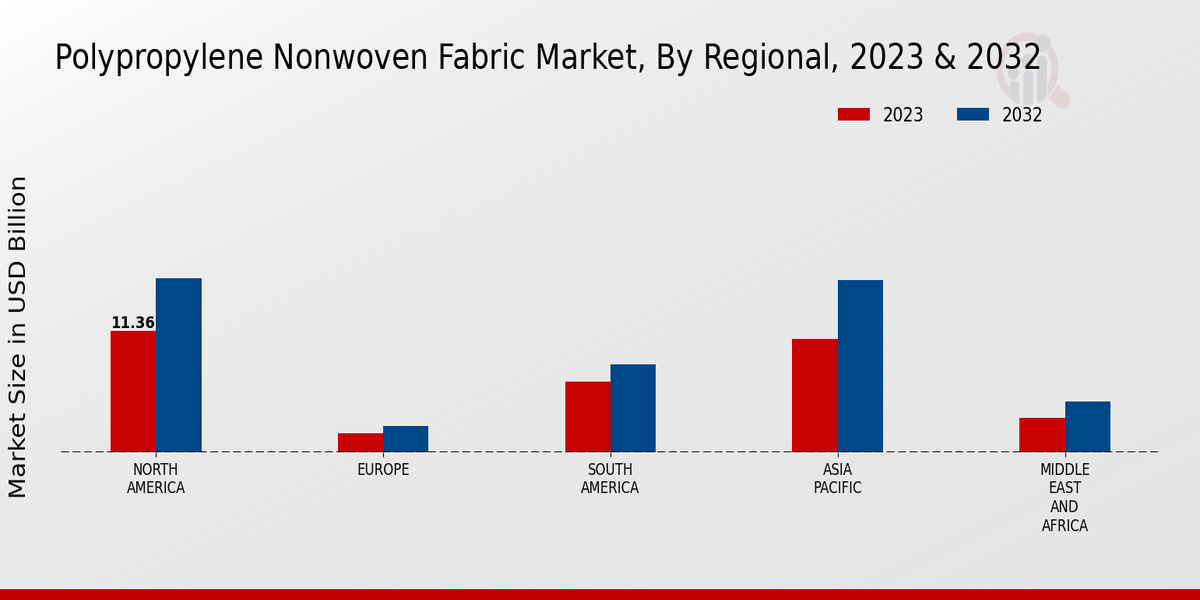 Polypropylene Nonwoven Fabric Market, By Regional, 2023 & 2032

2023
2032

Market Size in USD Billion

11.36

NORTH AMERICA
EUROPE
SOUTH AMERICA
ASIA PACIFIC
MIDDLE EAST AND AFRICA