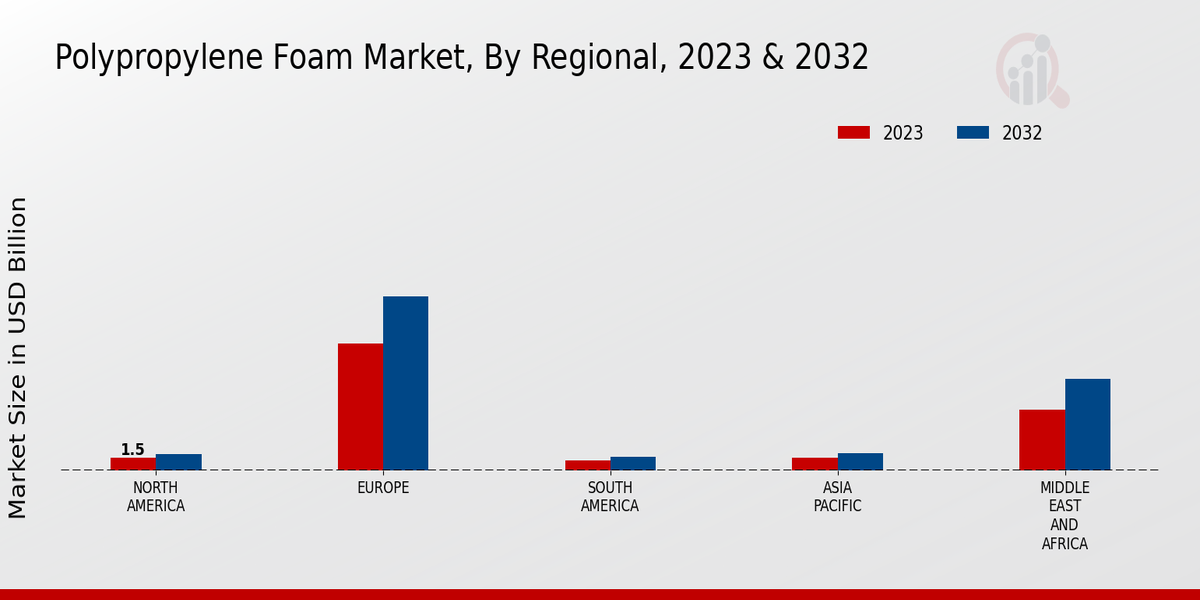 Polypropylene Foam Market, By Regional, 2023 & 2032

2023 2032

Market Size in USD Billion

1.5

NORTH AMERICA

EUROPE

SOUTH AMERICA

ASIA PACIFIC

MIDDLE EAST AND AFRICA