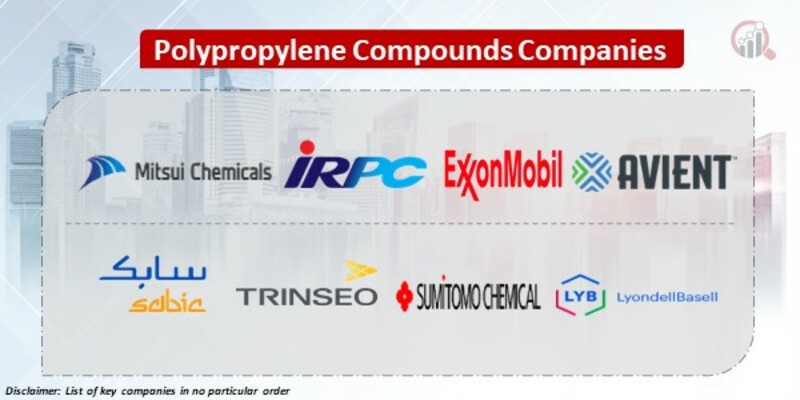 Polypropylene Compounds Companies

Mitsui Chemicals IRPC ExxonMobil AVIENT

سابك
sabic
TRINSEO SUMITOMO CHEMICAL LYB LyondellBasell

Disclaimer: List of key companies in no particular order