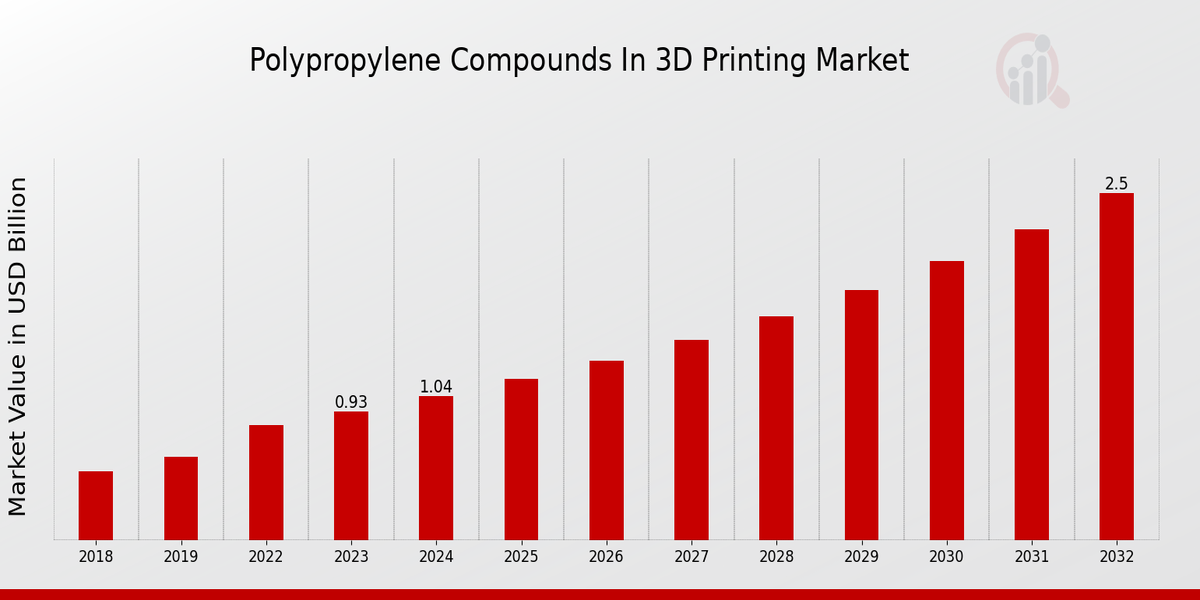 Polypropylene Compounds In 3D Printing Market

Market Value in USD Billion

0.93
1.04
2.5

2018
2019
2022
2023
2024
2025
2026
2027
2028
2029
2030
2031
2032