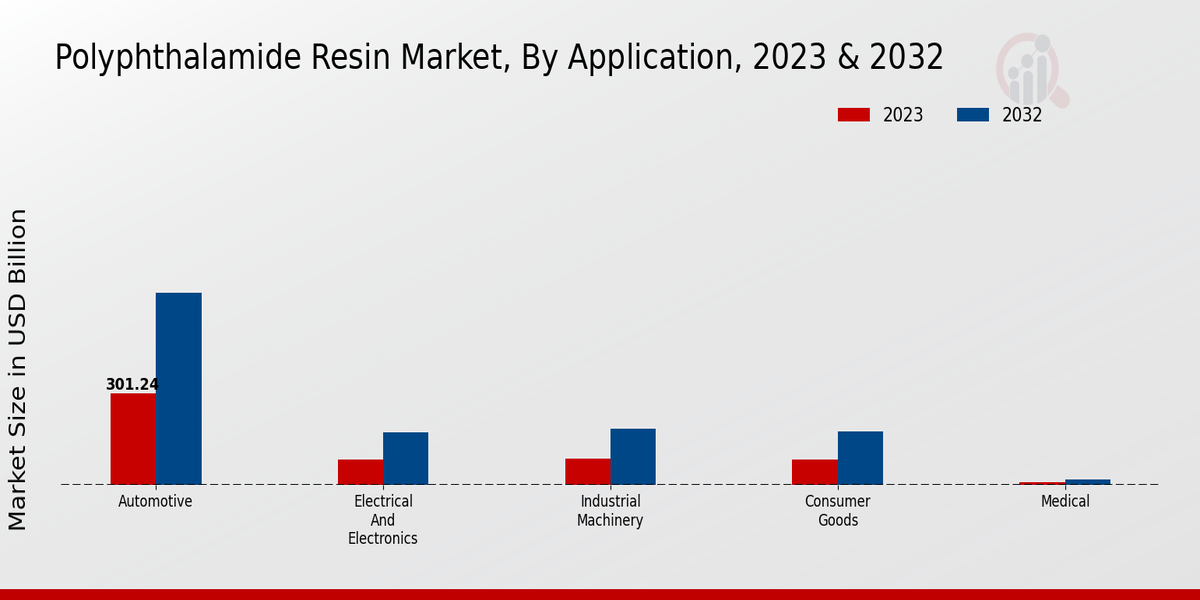 Polyphthalamide Resin Market, By Application, 2023 & 2032

2023
2032

Market Size in USD Billion

301.24

Automotive
Electrical And Electronics
Industrial Machinery
Consumer Goods
Medical