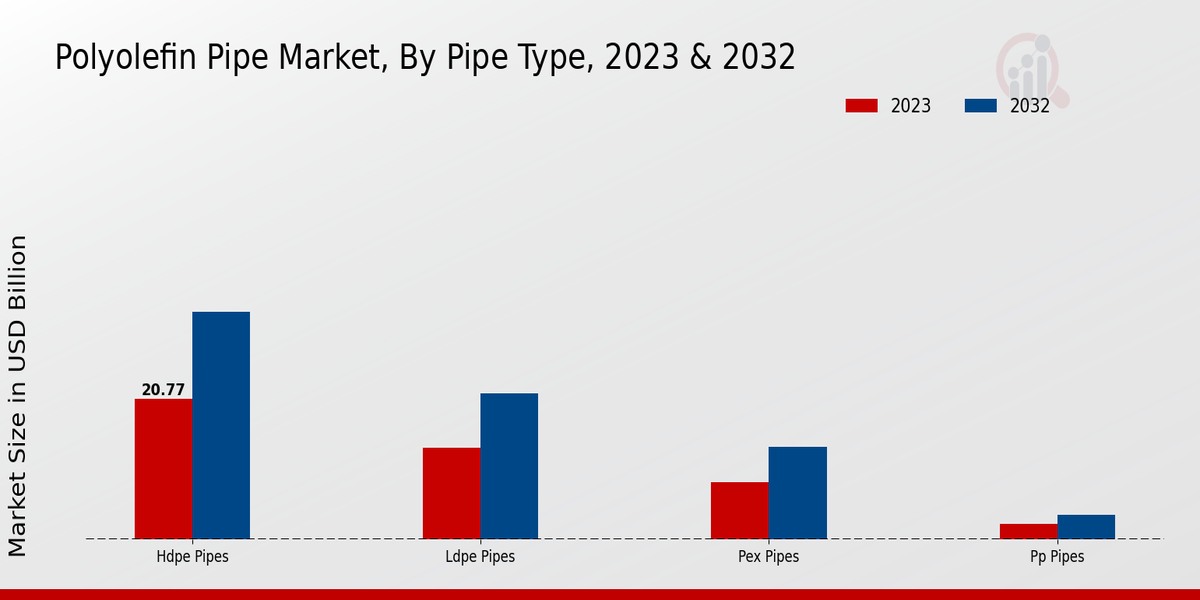 Polyolefin Pipe Market, By Pipe Type, 2023 & 2032

2023
2032

Market Size in USD Billion

20.77

Hdpe Pipes
Ldpe Pipes
Pex Pipes
Pp Pipes