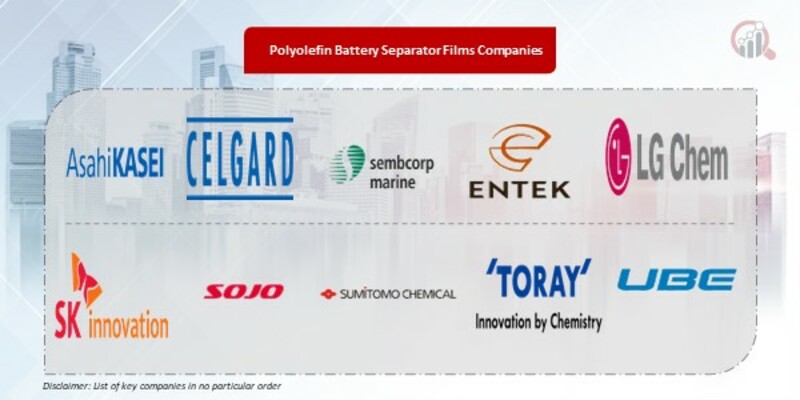 Polyolefin Battery Separator Films Companies

AsahiKASEI

CELGARD

sembcorp marine

ENTEK

LG Chem

SK innovation

SOJO

SUMITOMO CHEMICAL

'TORAY'
Innovation by Chemistry

UBE

Disclaimer: List of key companies in no particular order