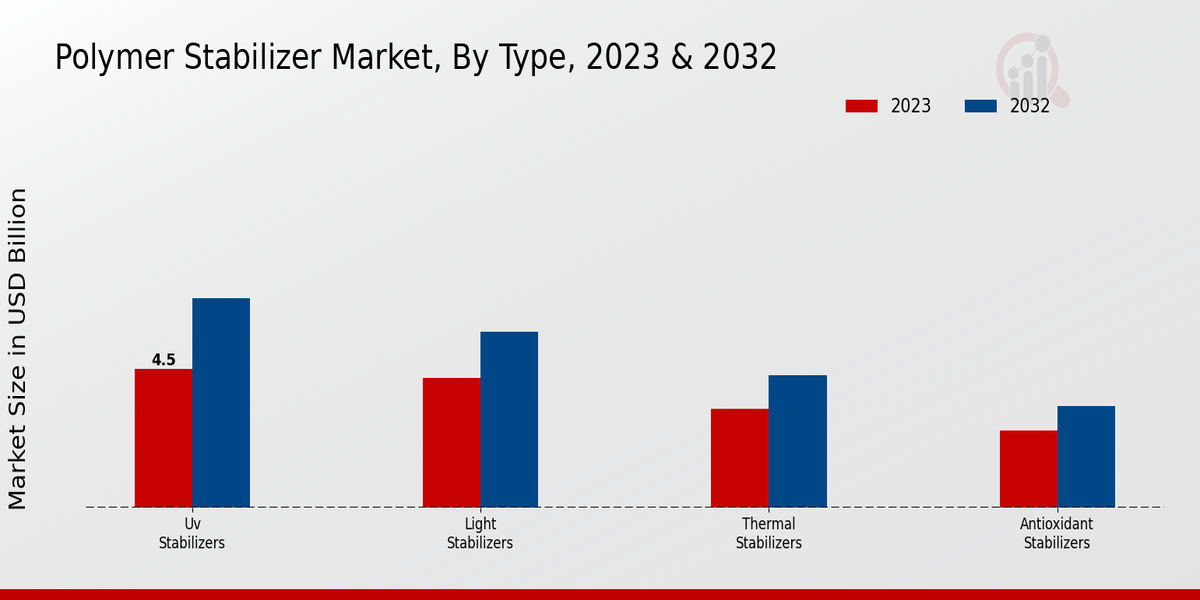 Polymer Stabilizer Market, By Type, 2023 & 2032

2023
2032

Market Size in USD Billion

4.5

Uv Stabilizers

Light Stabilizers

Thermal Stabilizers

Antioxidant Stabilizers