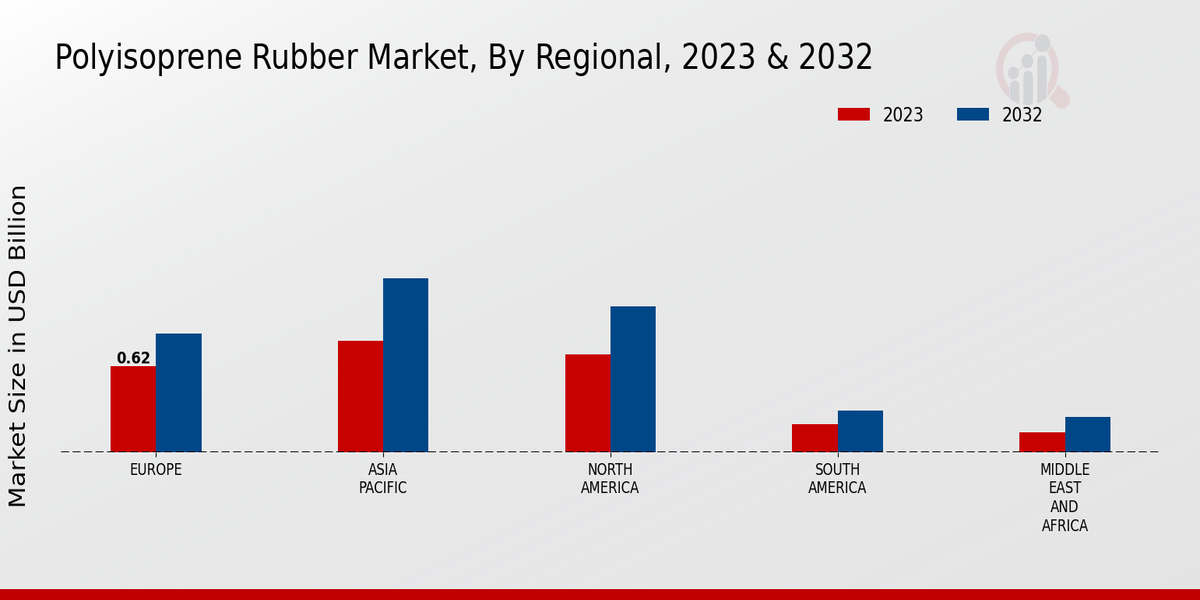 Polyisoprene Rubber Market, By Regional, 2023 & 2032

2023
2032

Market Size in USD Billion

0.62

EUROPE
ASIA PACIFIC
NORTH AMERICA
SOUTH AMERICA
MIDDLE EAST AND AFRICA