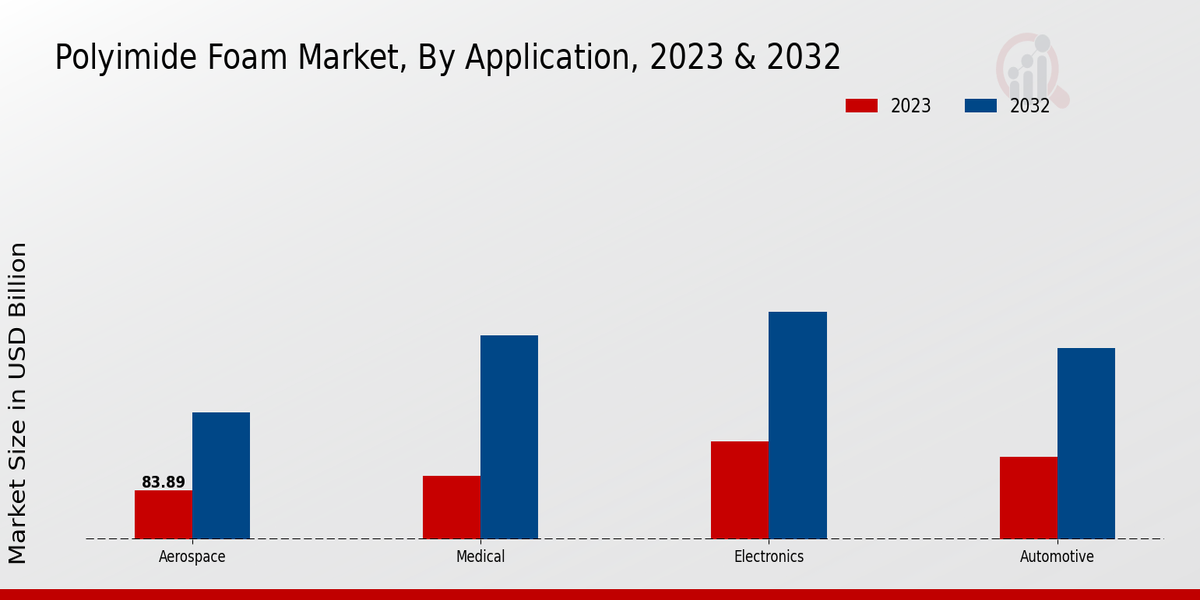 Polyimide Foam Market, By Application, 2023 & 2032

2023
2032

Market Size in USD Billion

83.89

Aerospace
Medical
Electronics
Automotive