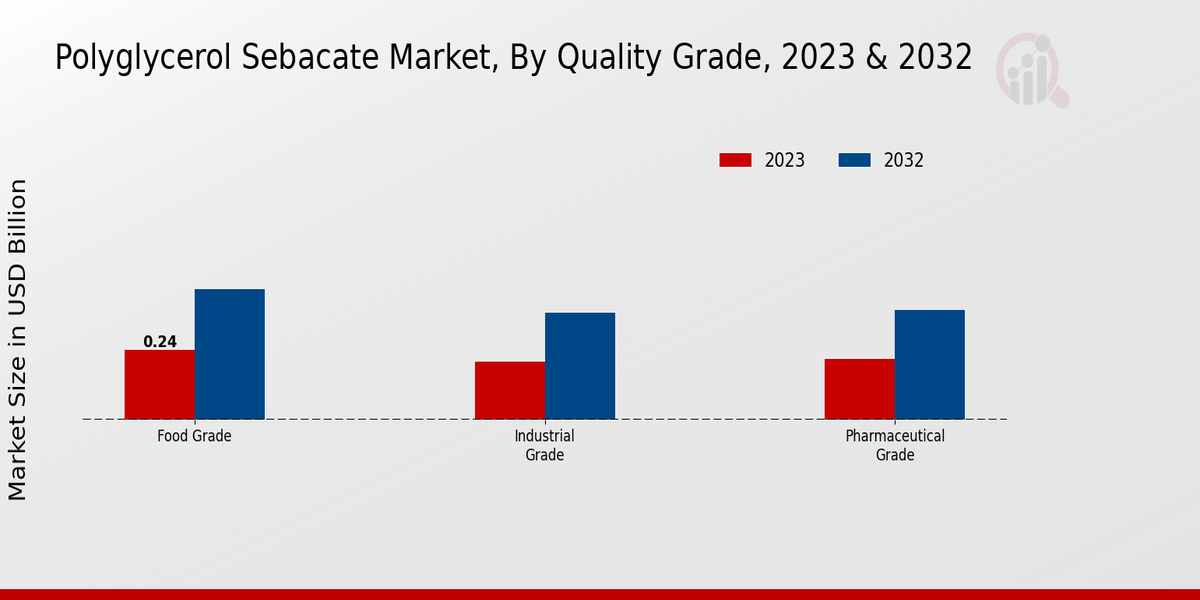 Polyglycerol Sebacate Market, By Quality Grade, 2023 & 2032

2023
2032

Market Size in USD Billion

0.24

Food Grade

Industrial Grade

Pharmaceutical Grade