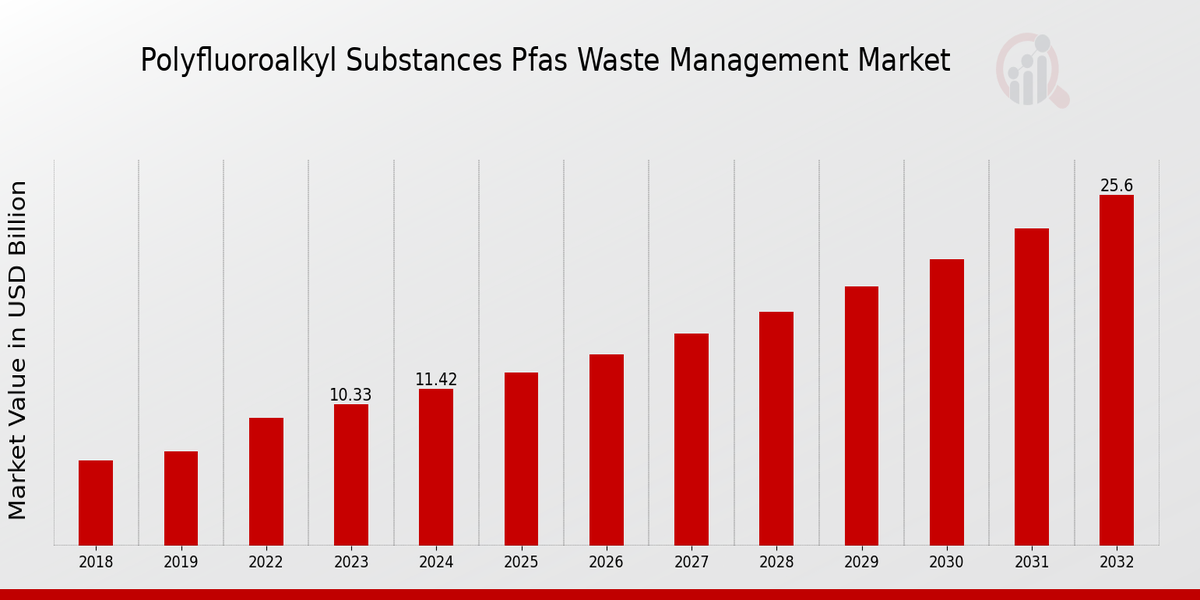 Polyfluoroalkyl Substances Pfas Waste Management Market

Market Value in USD Billion

10.33
11.42
25.6

2018
2019
2022
2023
2024
2025
2026
2027
2028
2029
2030
2031
2032