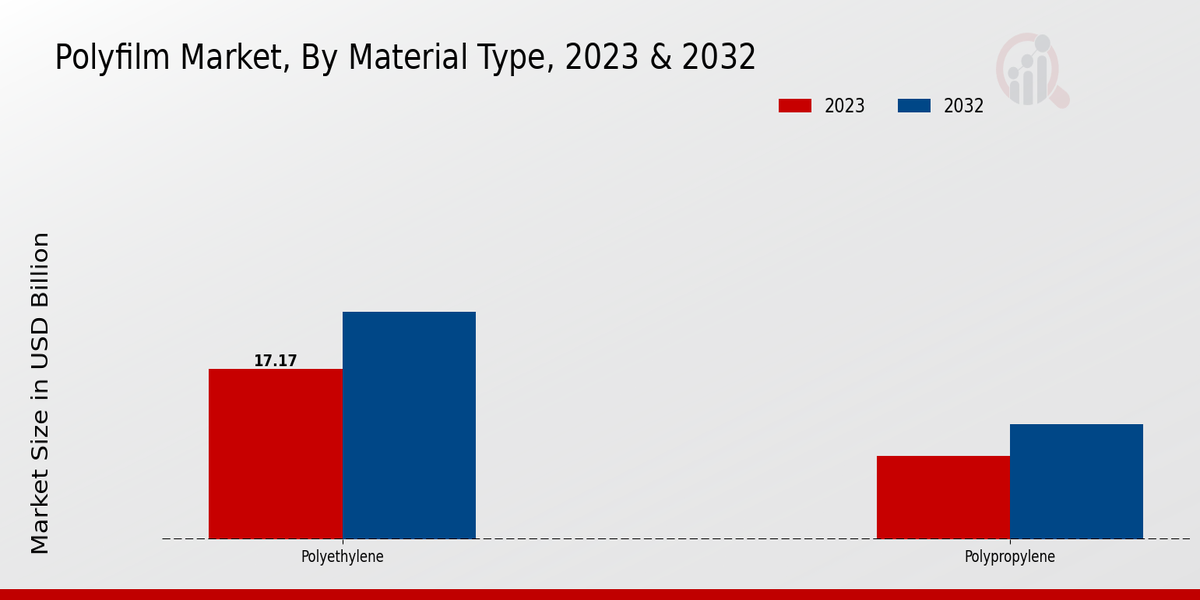 Polyfilm Market, By Material Type, 2023 & 2032

2023 2032

Market Size in USD Billion

17.17

Polyethylene

Polypropylene