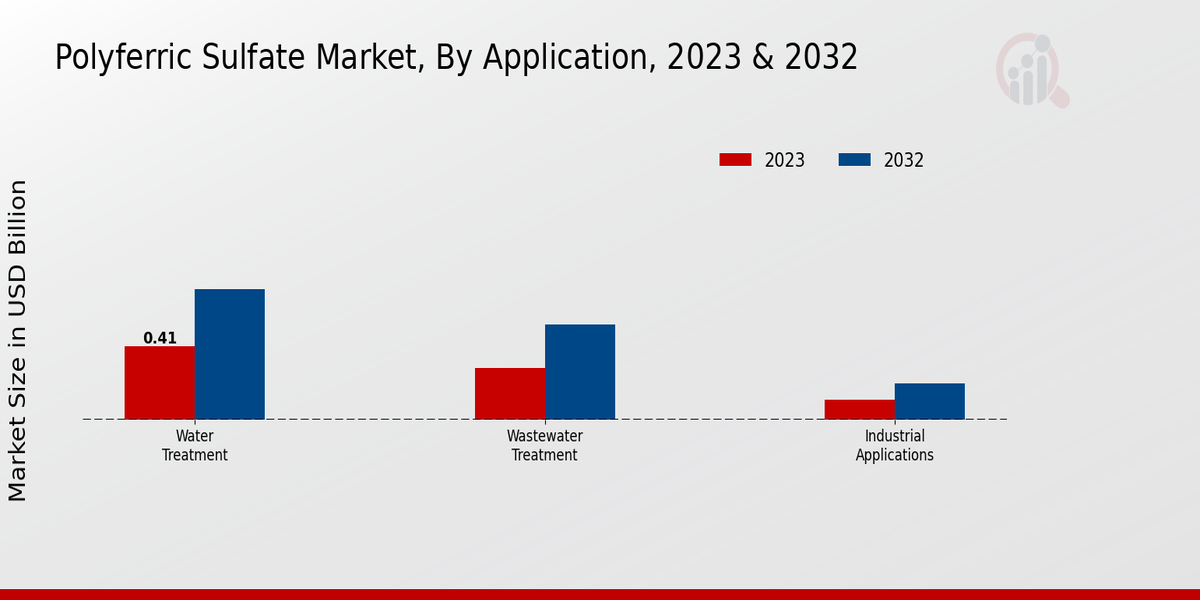 Polyferric Sulfate Market, By Application, 2023 & 2032

2023
2032

Market Size in USD Billion

0.41

Water Treatment
Wastewater Treatment
Industrial Applications