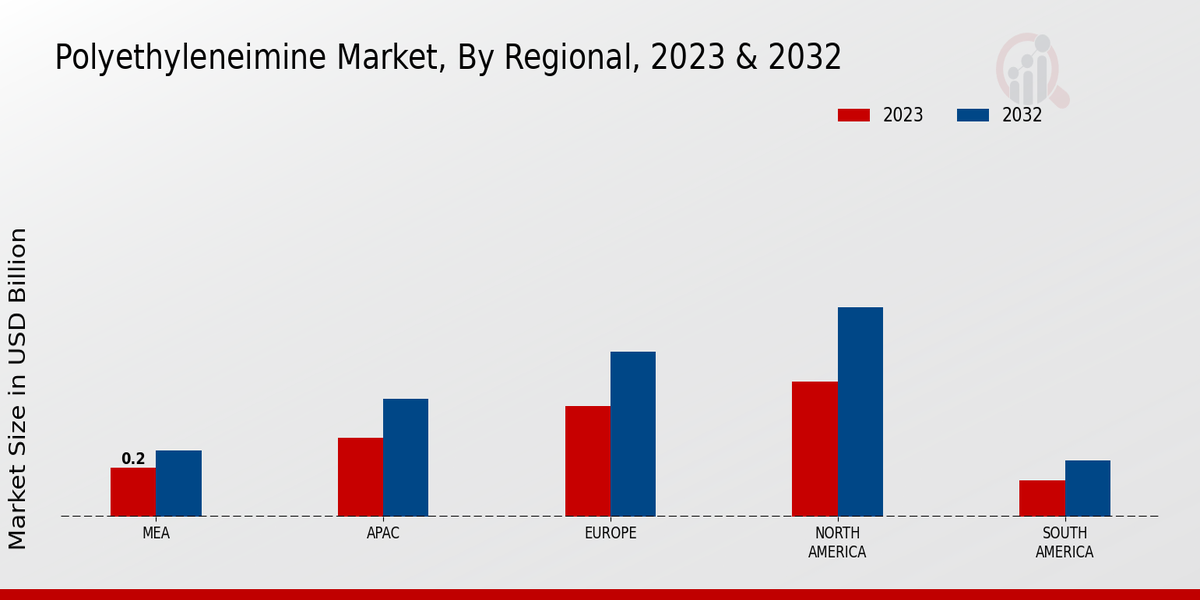 Polyethyleneimine Market, By Regional, 2023 & 2032

2023
2032

Market Size in USD Billion

0.2

MEA
APAC
EUROPE
NORTH AMERICA
SOUTH AMERICA