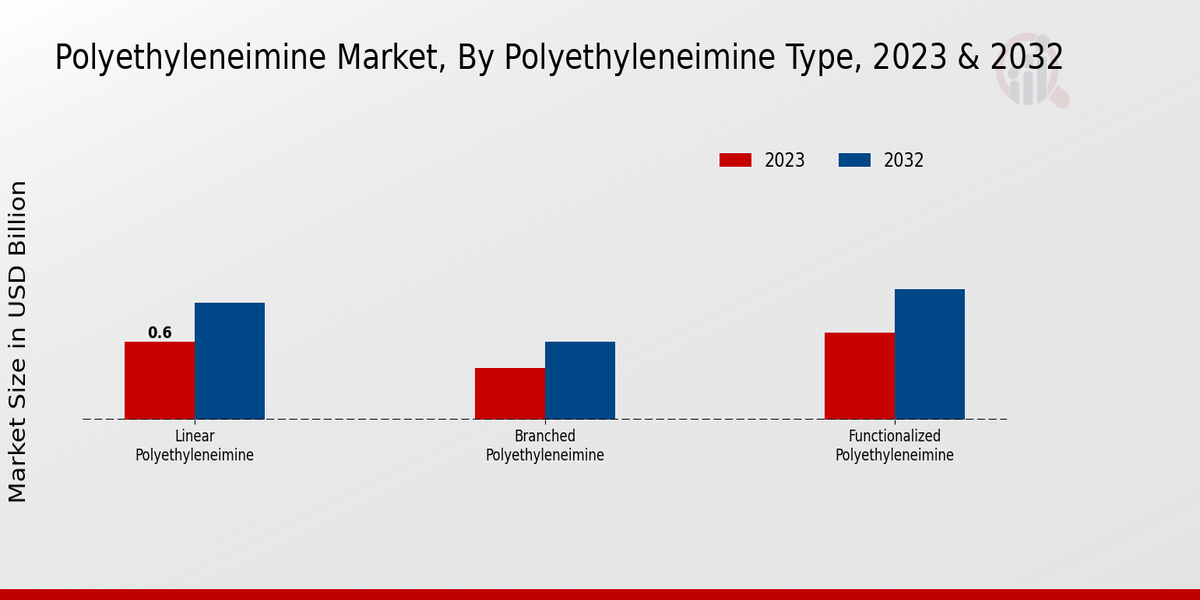 Polyethyleneimine Market, By Polyethyleneimine Type, 2023 & 2032

2023 2032

Market Size in USD Billion

0.6

Linear Polyethyleneimine

Branched Polyethyleneimine

Functionalized Polyethyleneimine