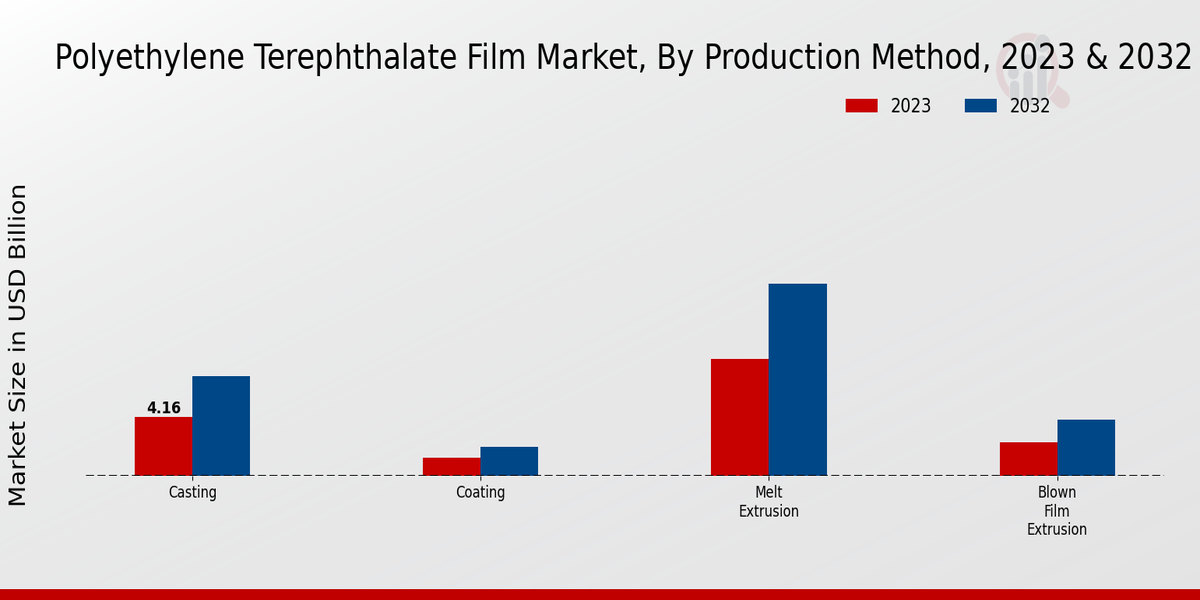 Polyethylene Terephthalate Film Market, By Production Method, 2023 & 2032

2023
2032

Market Size in USD Billion

4.16

Casting
Coating
Melt Extrusion
Blown Film Extrusion