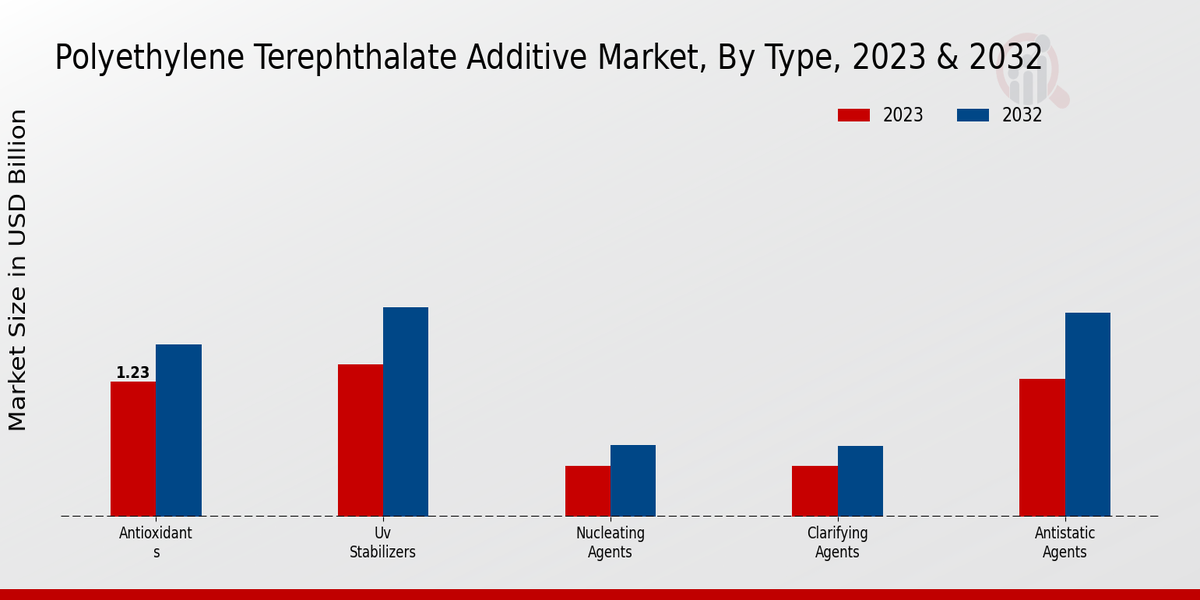 Polyethylene Terephthalate Additive Market, By Type, 2023 & 2032

2023
2032

Market Size in USD Billion

1.23

Antioxidant s

Uv Stabilizers

Nucleating Agents

Clarifying Agents

Antistatic Agents