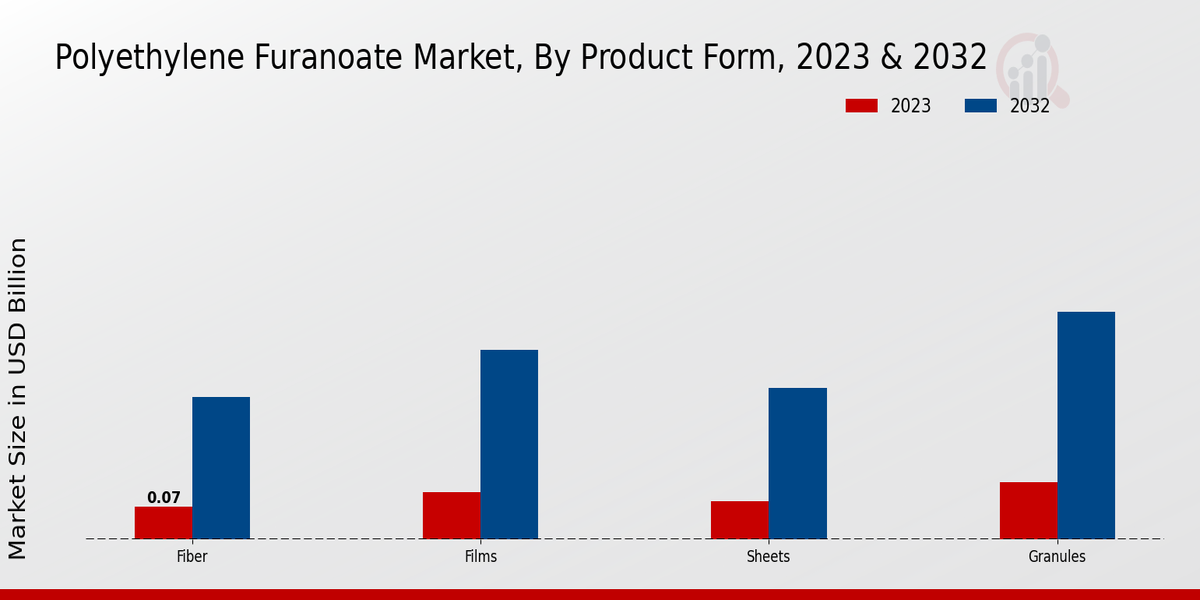 Polyethylene Furanoate Market, By Product Form, 2023 & 2032

2023
2032

Market Size in USD Billion

0.07

Fiber
Films
Sheets
Granules