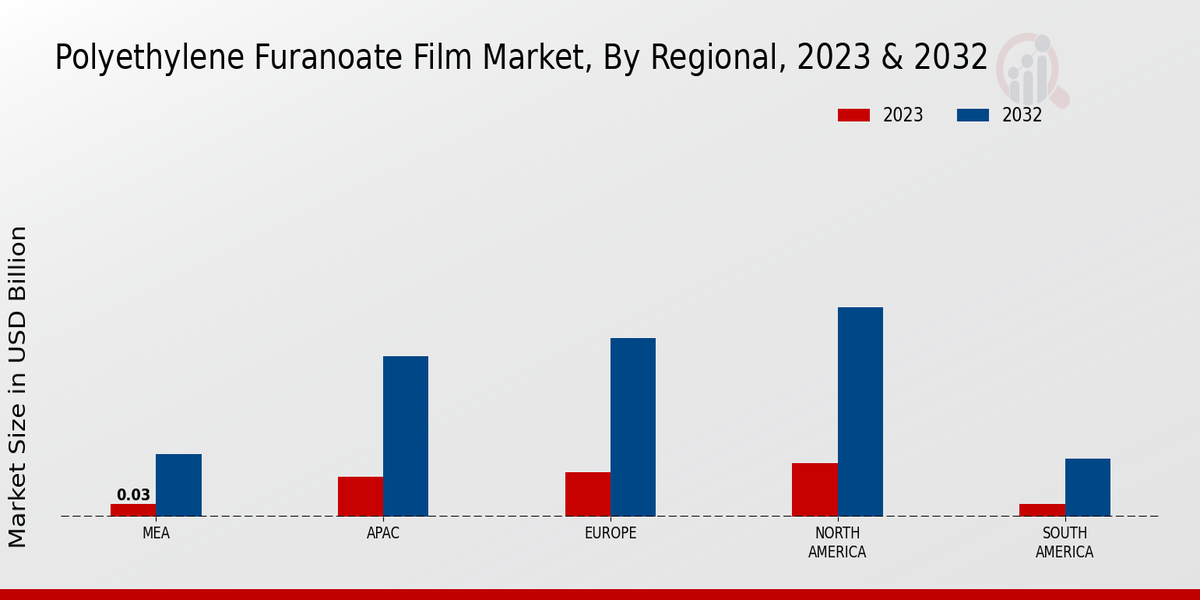 Polyethylene Furanoate Film Market, By Regional, 2023 & 2032

2023
2032

Market Size in USD Billion

0.03

MEA
APAC
EUROPE
NORTH AMERICA
SOUTH AMERICA