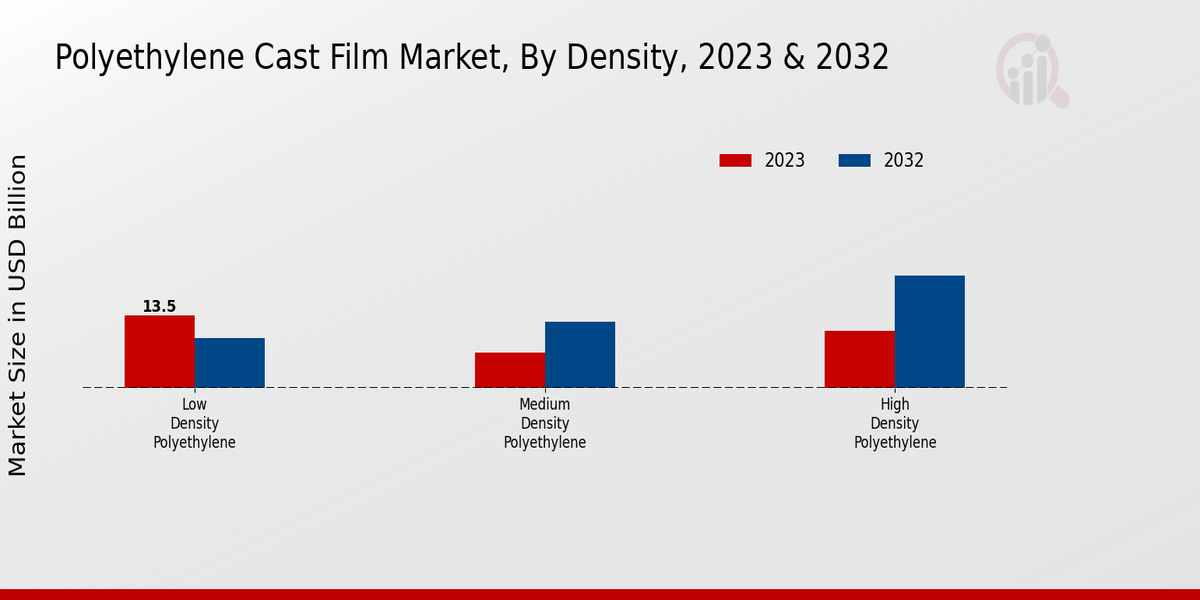 Polyethylene Cast Film Market, By Density, 2023 & 2032

2023
2032

Market Size in USD Billion

13.5

Low Density Polyethylene

Medium Density Polyethylene

High Density Polyethylene