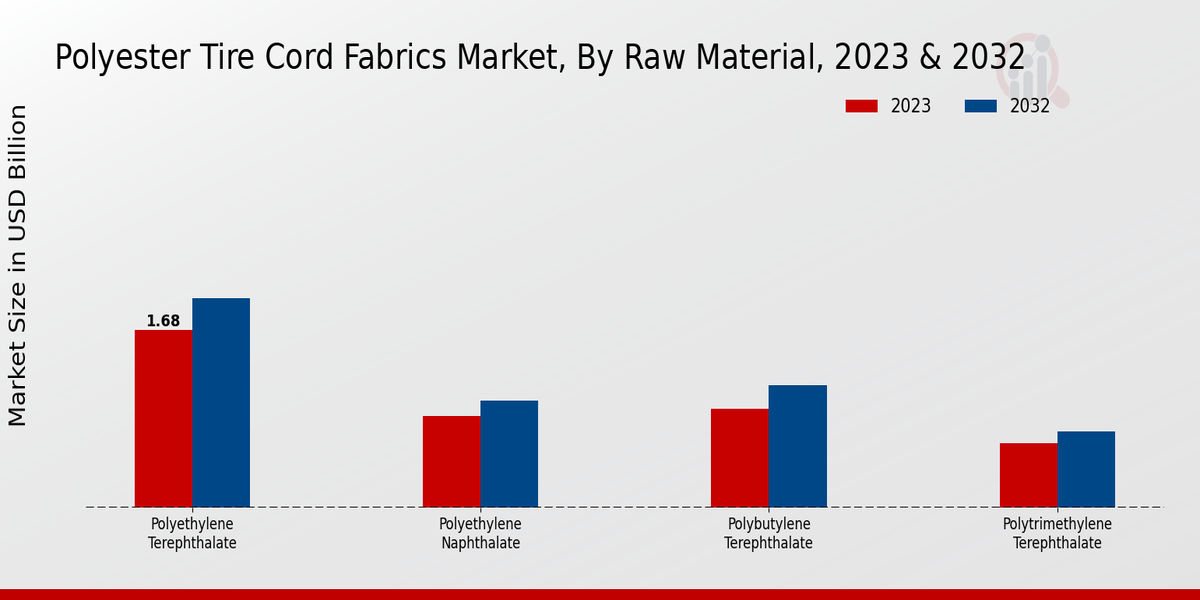 Polyester Tire Cord Fabrics Market, By Raw Material, 2023 & 2032

2023 2032

Market Size in USD Billion

1.68

Polyethylene Terephthalate

Polyethylene Naphthalate

Polybutylene Terephthalate

Polytrimethylene Terephthalate