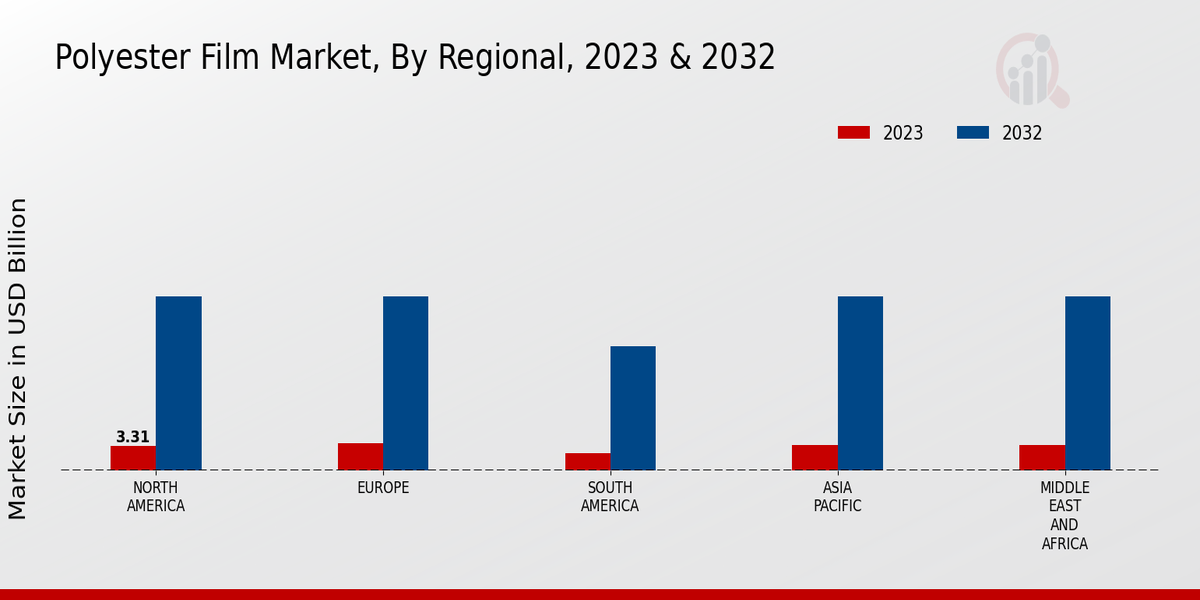 Polyester Film Market, By Regional, 2023 & 2032

2023
2032

Market Size in USD Billion

3.31

NORTH AMERICA
EUROPE
SOUTH AMERICA
ASIA PACIFIC
MIDDLE EAST AND AFRICA