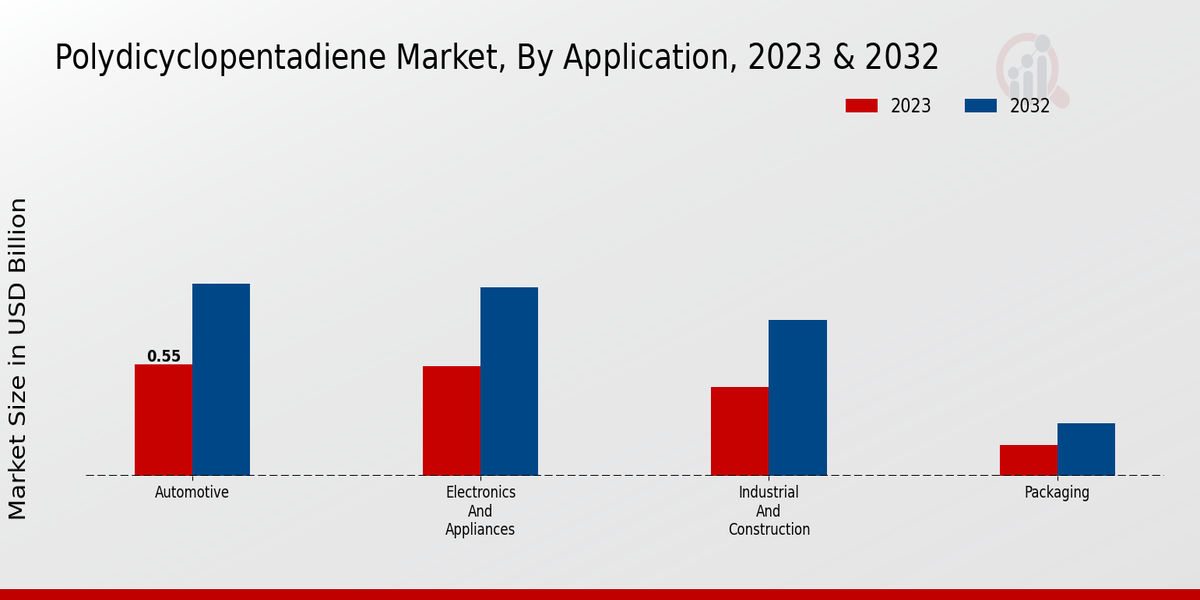 Polydicyclopentadiene Market, By Application, 2023 & 2032

2023
2032

Market Size in USD Billion

0.55

Automotive

Electronics And Appliances

Industrial And Construction

Packaging