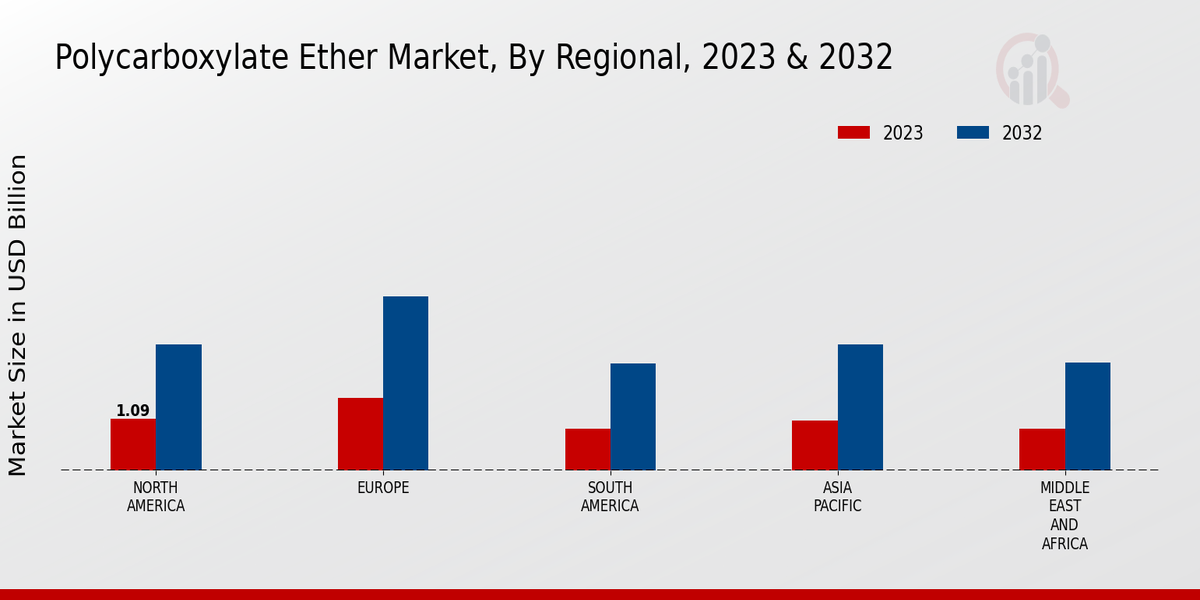 Polycarboxylate Ether Market, By Regional, 2023 & 2032

2023
2032

Market Size in USD Billion

1.09

NORTH AMERICA

EUROPE

SOUTH AMERICA

ASIA PACIFIC

MIDDLE EAST AND AFRICA