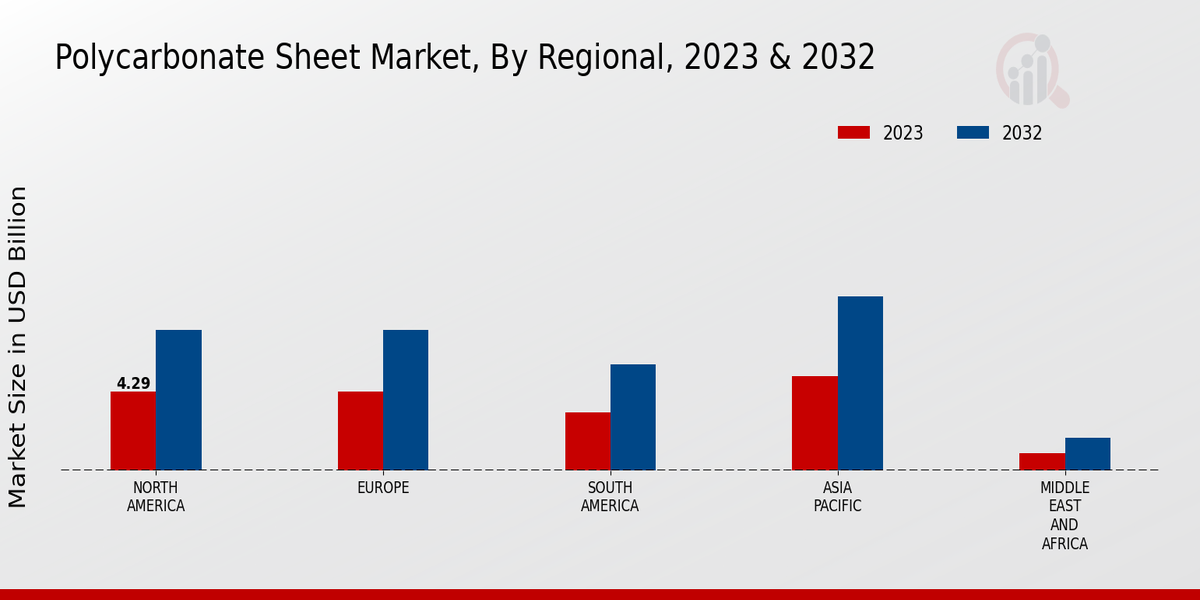 Polycarbonate Sheet Market, By Regional, 2023 & 2032

2023
2032

Market Size in USD Billion

4.29

NORTH AMERICA
EUROPE
SOUTH AMERICA
ASIA PACIFIC
MIDDLE EAST AND AFRICA