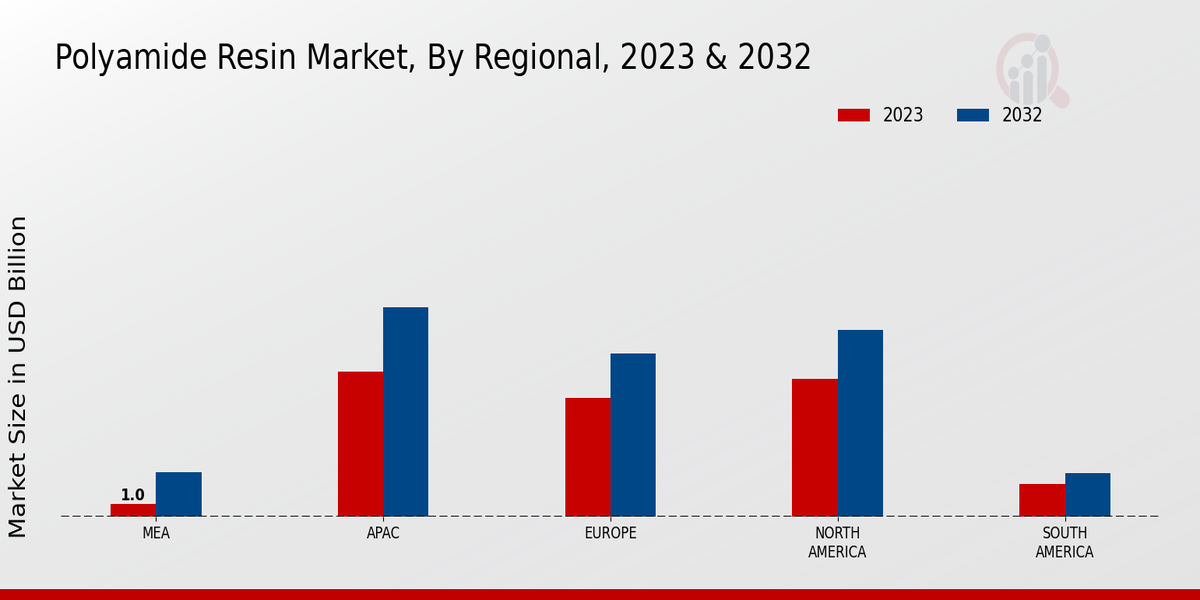 Polyamide Resin Market, By Regional, 2023 & 2032

2023 2032

Market Size in USD Billion

1.0

MEA

APAC

EUROPE

NORTH AMERICA

SOUTH AMERICA