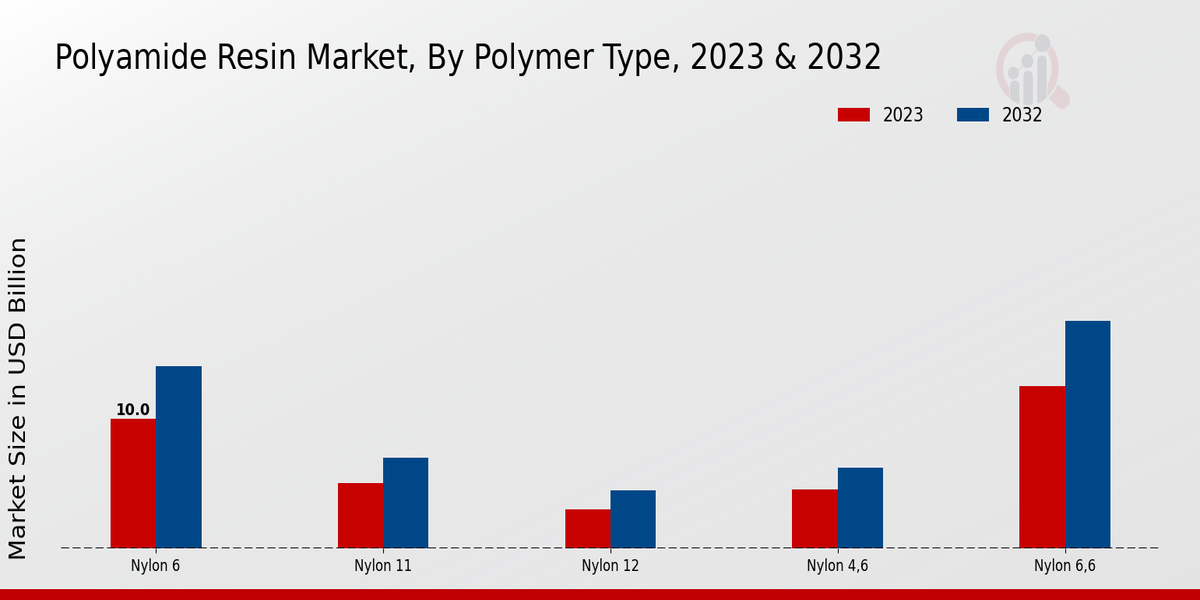 Polyamide Resin Market, By Polymer Type, 2023 & 2032

2023
2032

Market Size in USD Billion

10.0

Nylon 6
Nylon 11
Nylon 12
Nylon 4,6
Nylon 6,6