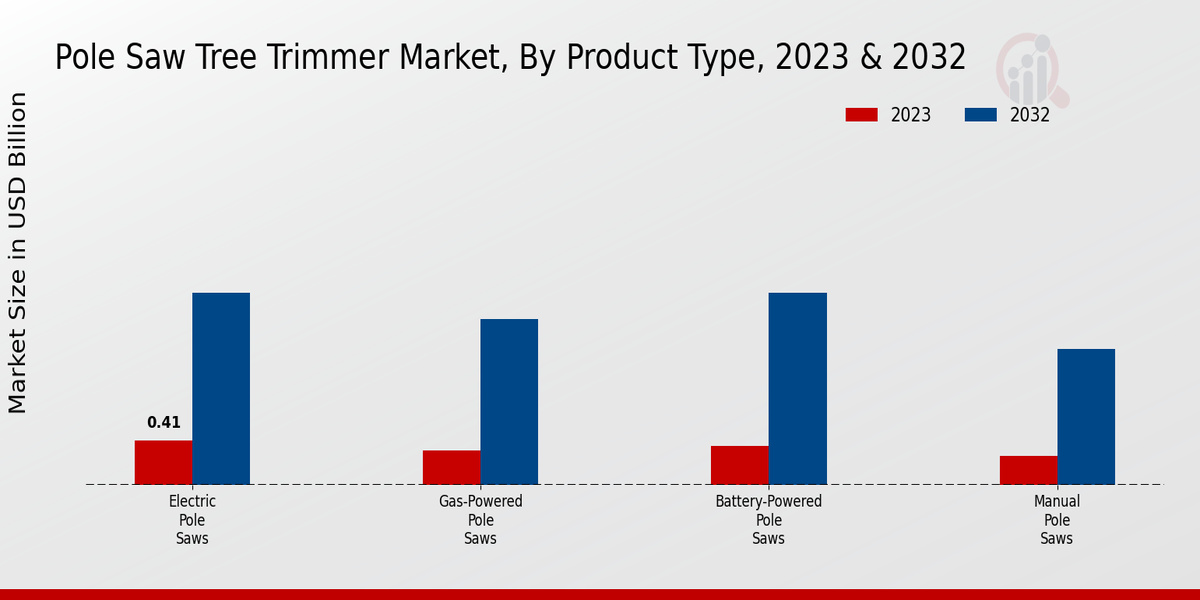 Pole Saw Tree Trimmer Market, By Product Type, 2023 & 2032

2023 2032

Market Size in USD Billion

0.41

Electric Pole Saws

Gas-Powered Pole Saws

Battery-Powered Pole Saws

Manual Pole Saws