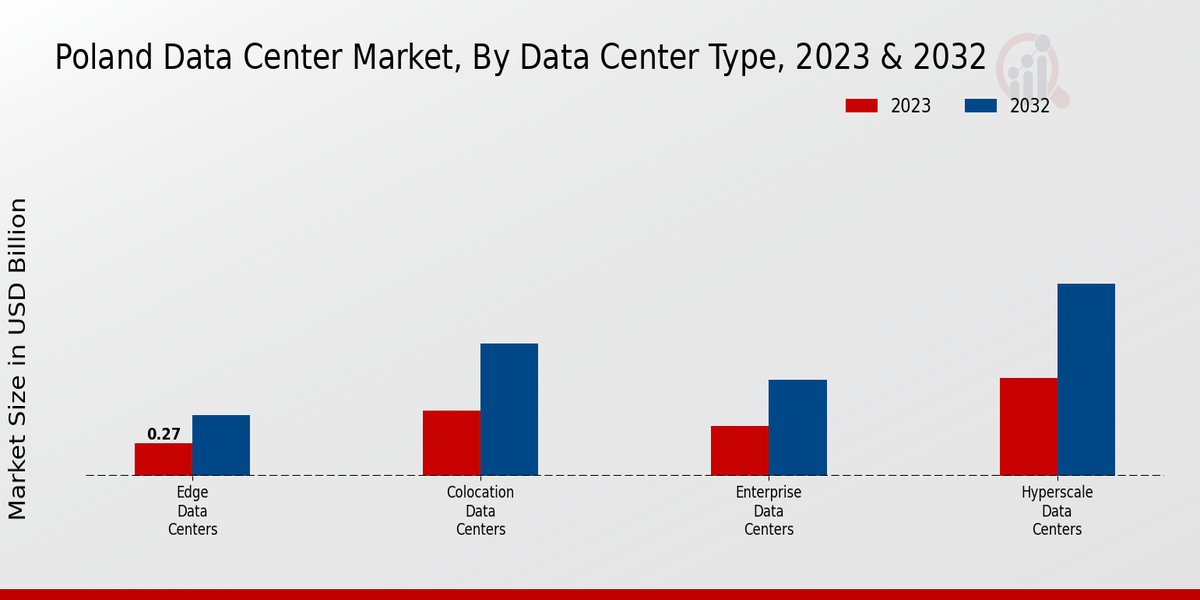 Poland Data Center Market, By Data Center Type, 2023 & 2032

2023
2032

Market Size in USD Billion

0.27

Edge Data Centers

Colocation Data Centers

Enterprise Data Centers

Hyperscale Data Centers