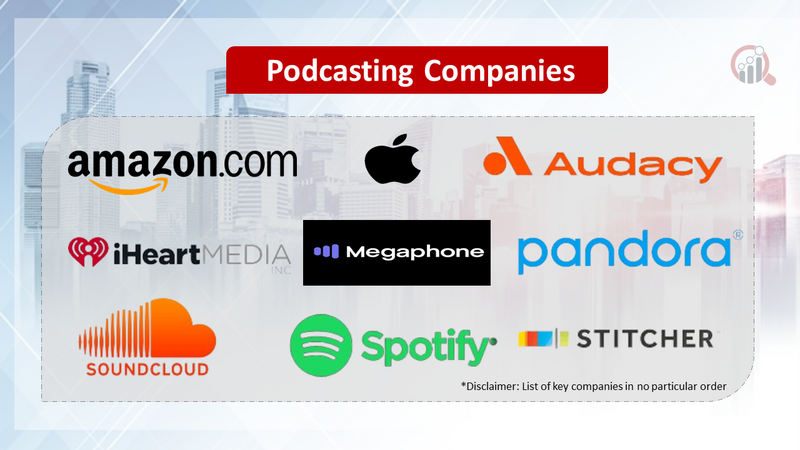 Podcasting Companies

amazon.com

Audacy

iHeartMEDIA INC

Megaphone

pandora®

SOUNDCLOUD

Spotify

STITCHER

*Disclaimer: List of key companies in no particular order