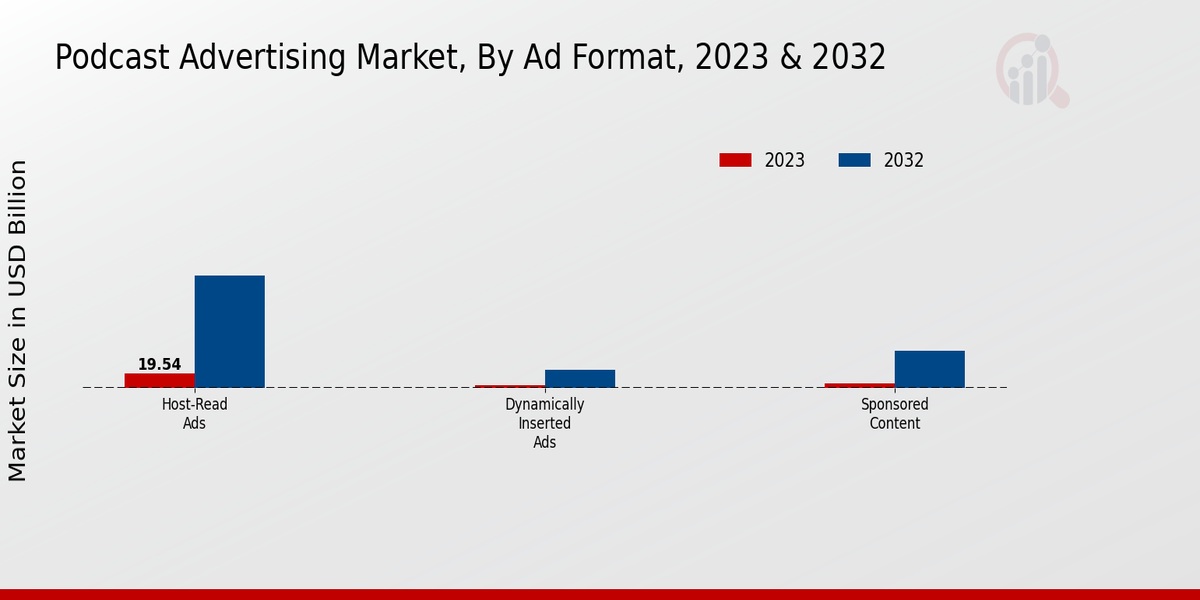 Podcast Advertising Market, By Ad Format, 2023 & 2032

2023
2032

Market Size in USD Billion

19.54

Host-Read Ads

Dynamically Inserted Ads

Sponsored Content