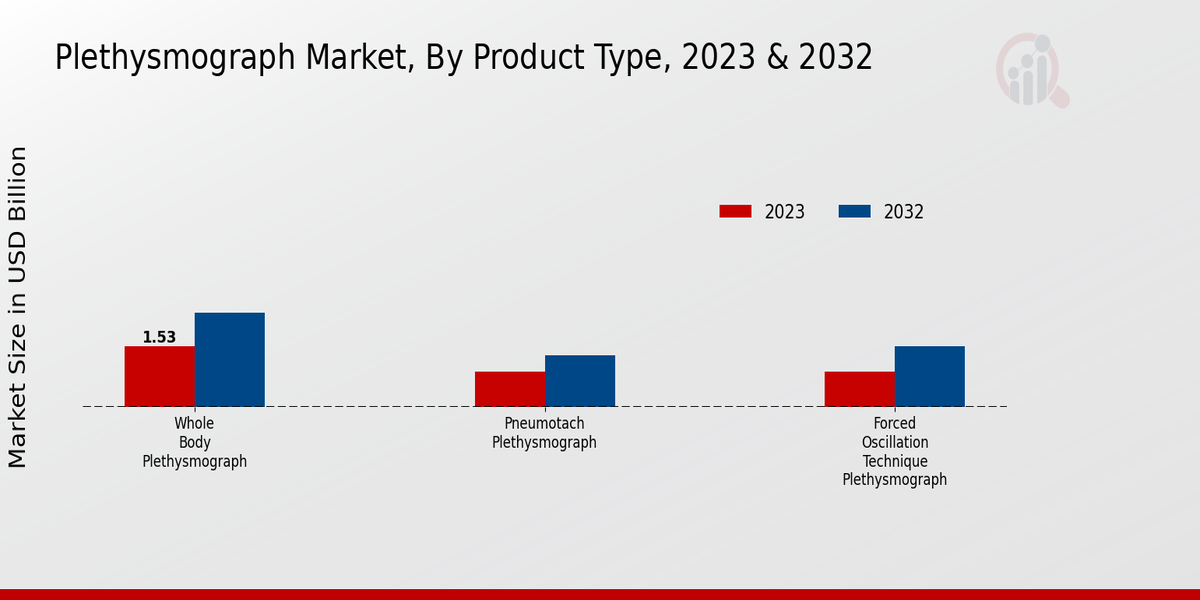 Plethysmograph Market, By Product Type, 2023 & 2032

Market Size in USD Billion

2023
2032

1.53

Whole Body Plethysmograph

Pneumotach Plethysmograph

Forced Oscillation Technique Plethysmograph