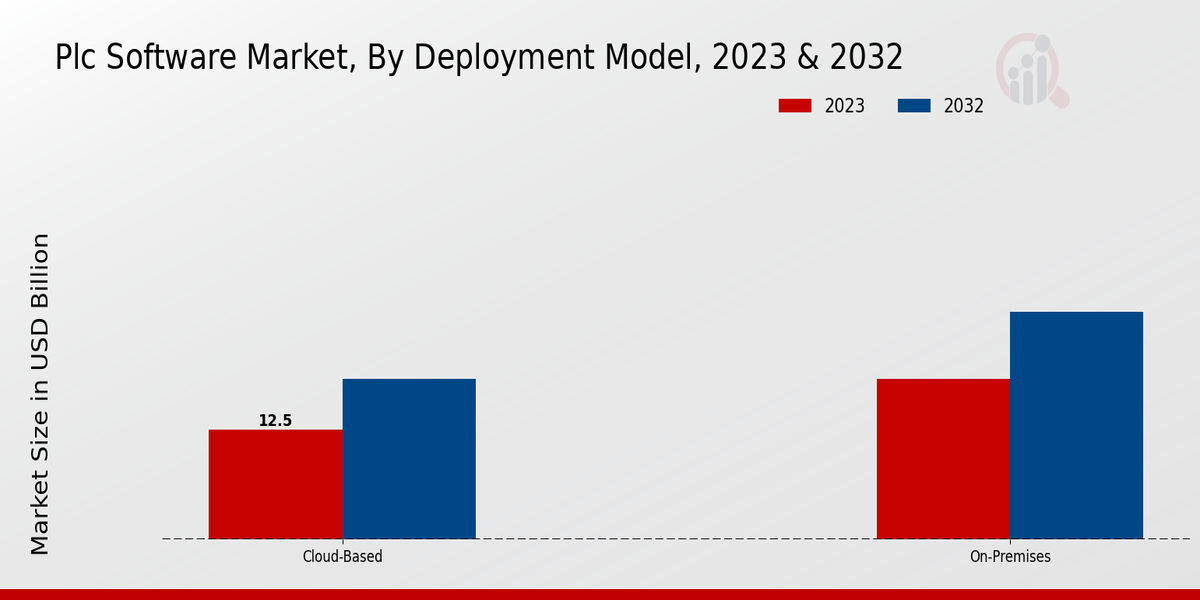 Plc Software Market, By Deployment Model, 2023 & 2032

2023
2032

Market Size in USD Billion

12.5

Cloud-Based
On-Premises