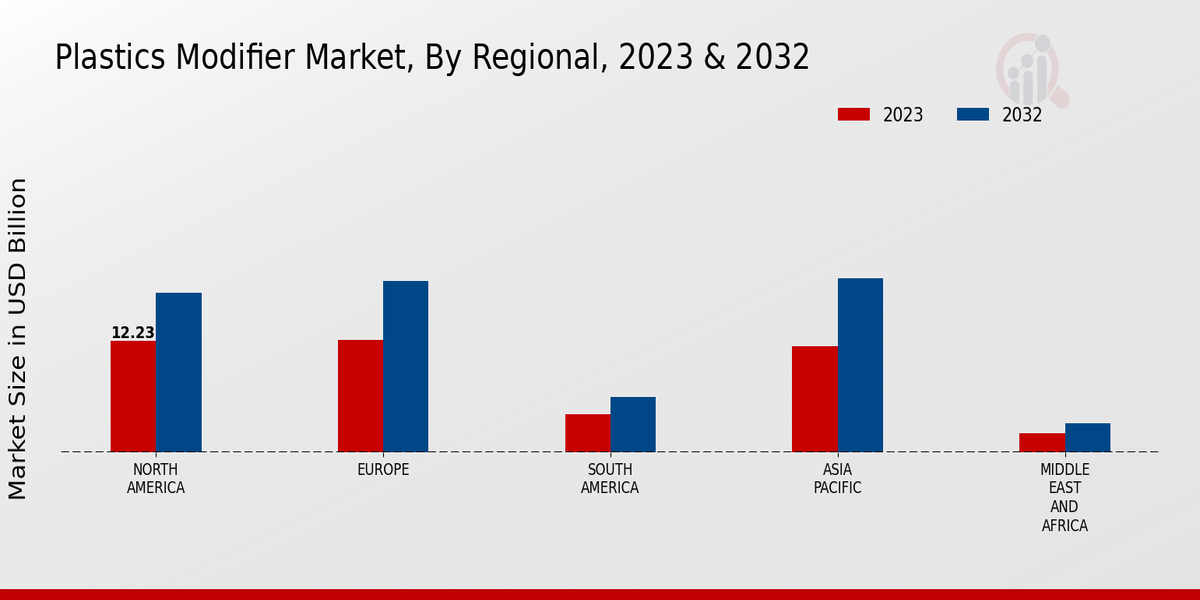 Plastics Modifier Market, By Regional, 2023 & 2032

2023
2032

Market Size in USD Billion

12.23

NORTH AMERICA
EUROPE
SOUTH AMERICA
ASIA PACIFIC
MIDDLE EAST AND AFRICA