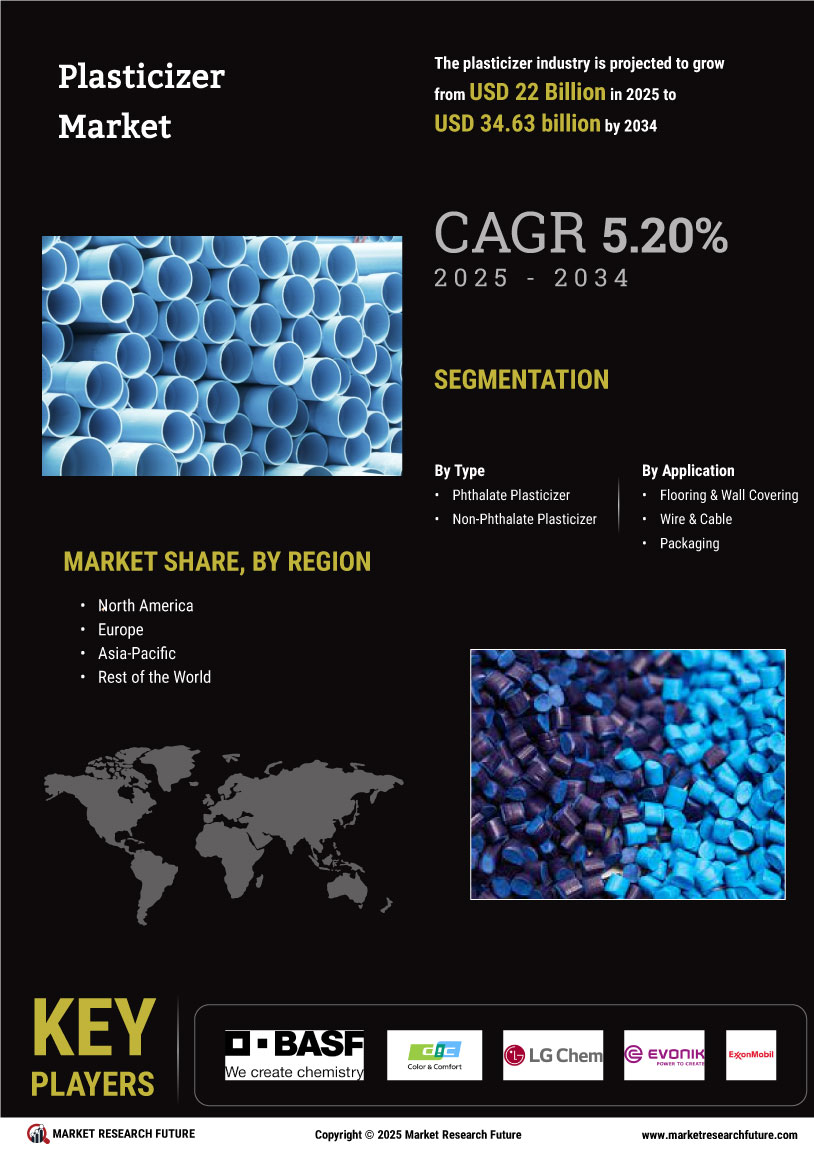 Plasticizer Market

The plasticizer industry is projected to grow from USD 22 Billion in 2025 to USD 34.63 billion by 2034

CAGR 5.20%
2025 - 2034

SEGMENTATION

By Type
• Phthalate Plasticizer
• Non-Phthalate Plasticizer

By Application
• Flooring & Wall Covering
• Wire & Cable
• Packaging

MARKET SHARE, BY REGION

• North America
• Europe
• Asia-Pacific
• Rest of the World

KEY PLAYERS

BASF We create chemistry
DIC Color & Comfort
LG Chem
EVONIK POWER TO CREATE
ExxonMobil

MARKET RESEARCH FUTURE
Copyright © 2025 Market Research Future
www.marketresearchfuture.com