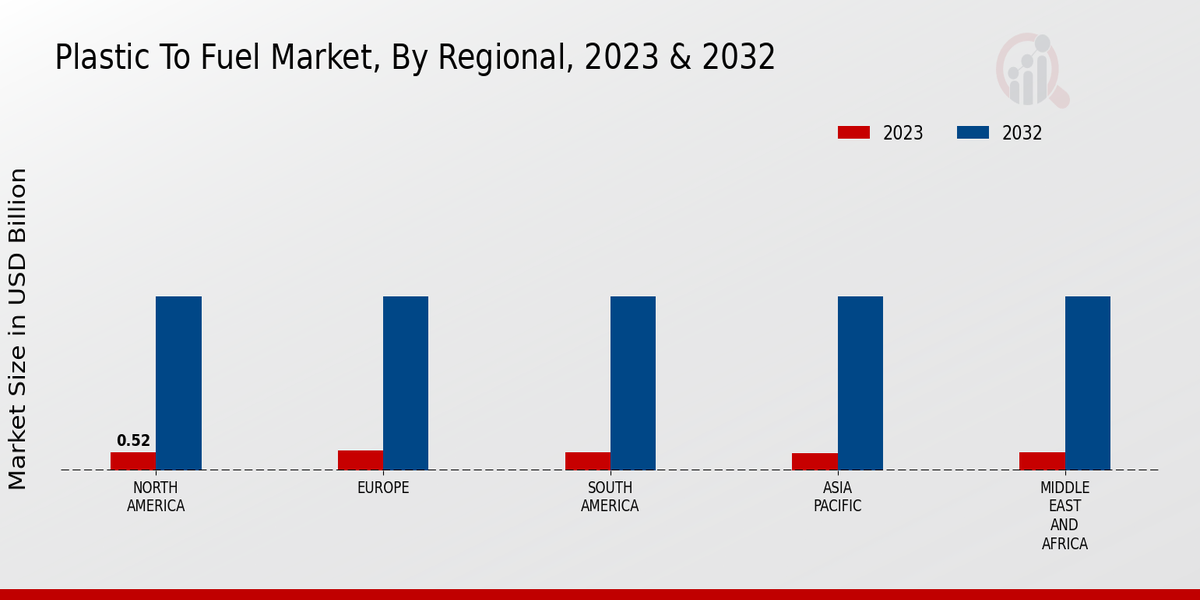 Plastic To Fuel Market, By Regional, 2023 & 2032

2023
2032

Market Size in USD Billion

0.52

NORTH AMERICA
EUROPE
SOUTH AMERICA
ASIA PACIFIC
MIDDLE EAST AND AFRICA