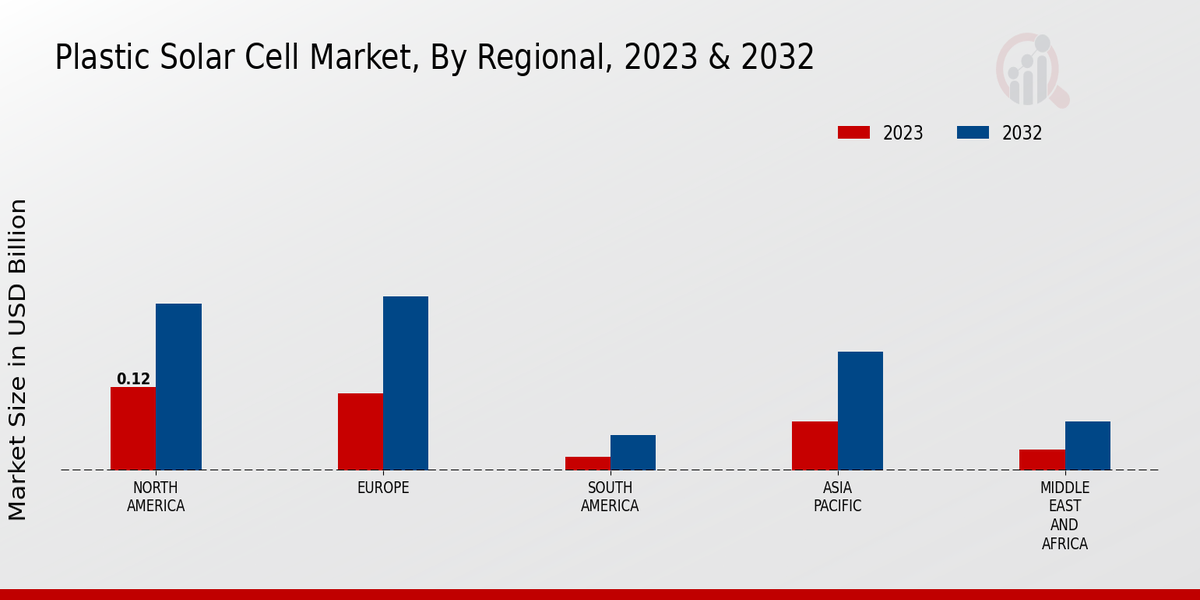 Plastic Solar Cell Market, By Regional, 2023 & 2032

2023 2032

Market Size in USD Billion

0.12

NORTH AMERICA

EUROPE

SOUTH AMERICA

ASIA PACIFIC

MIDDLE EAST AND AFRICA