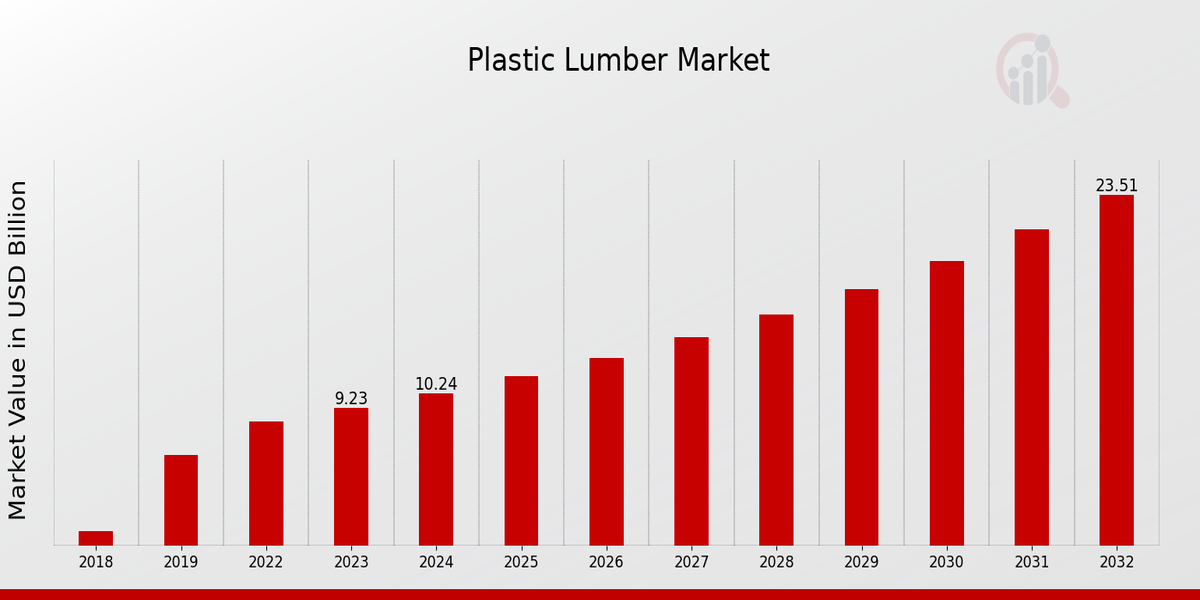 Plastic Lumber Market

Market Value in USD Billion

9.23
10.24
23.51

2018
2019
2022
2023
2024
2025
2026
2027
2028
2029
2030
2031
2032