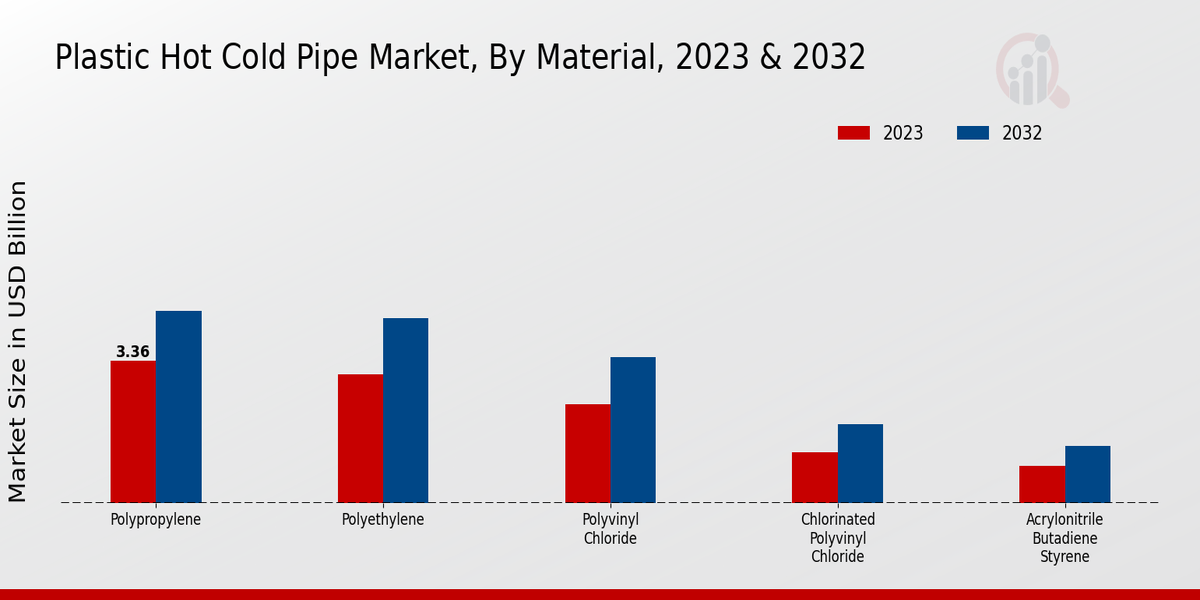 Plastic Hot Cold Pipe Market, By Material, 2023 & 2032

2023
2032

Market Size in USD Billion

3.36

Polypropylene
Polyethylene
Polyvinyl Chloride
Chlorinated Polyvinyl Chloride
Acrylonitrile Butadiene Styrene