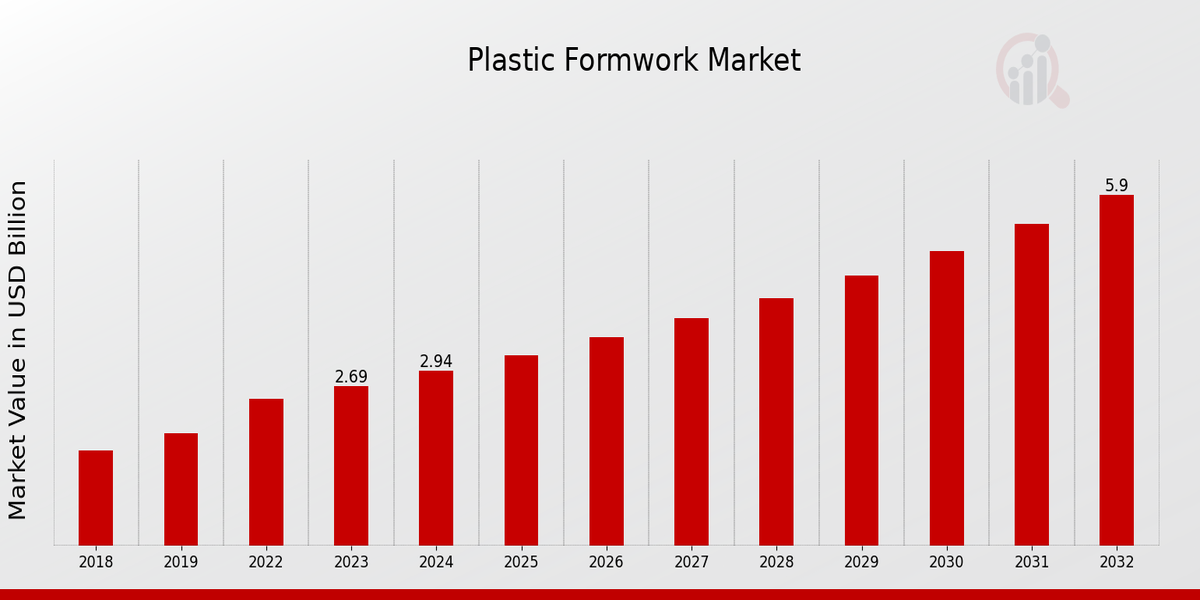 Plastic Formwork Market

Market Value in USD Billion

2.69
2.94
5.9

2018
2019
2022
2023
2024
2025
2026
2027
2028
2029
2030
2031
2032