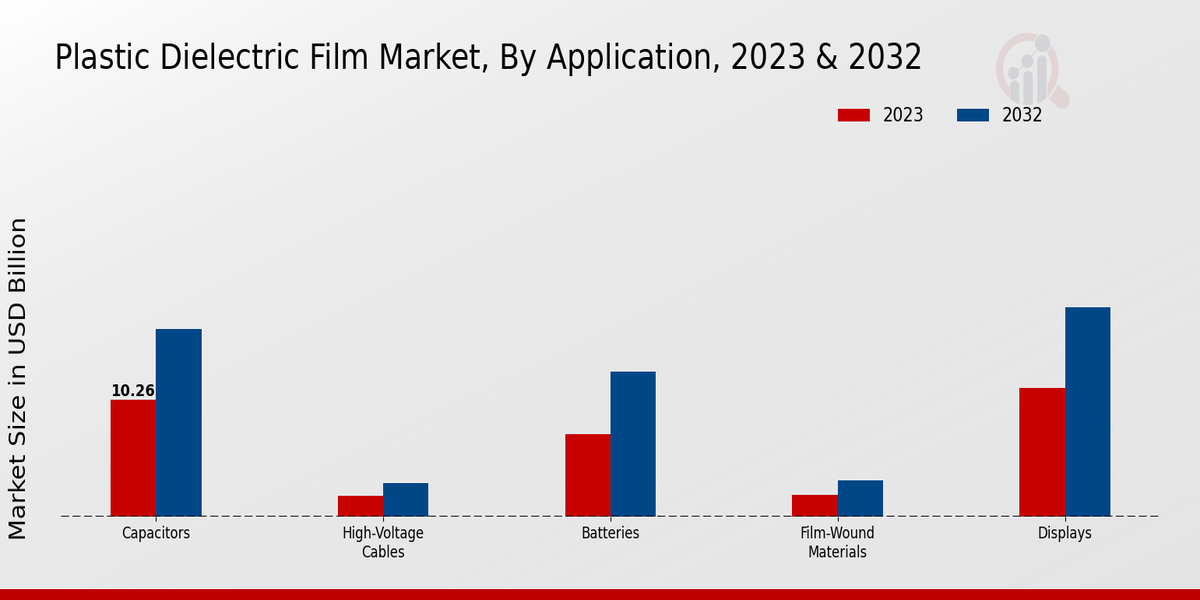 Plastic Dielectric Film Market, By Application, 2023 & 2032

2023
2032

Market Size in USD Billion

10.26

Capacitors
High-Voltage Cables
Batteries
Film-Wound Materials
Displays