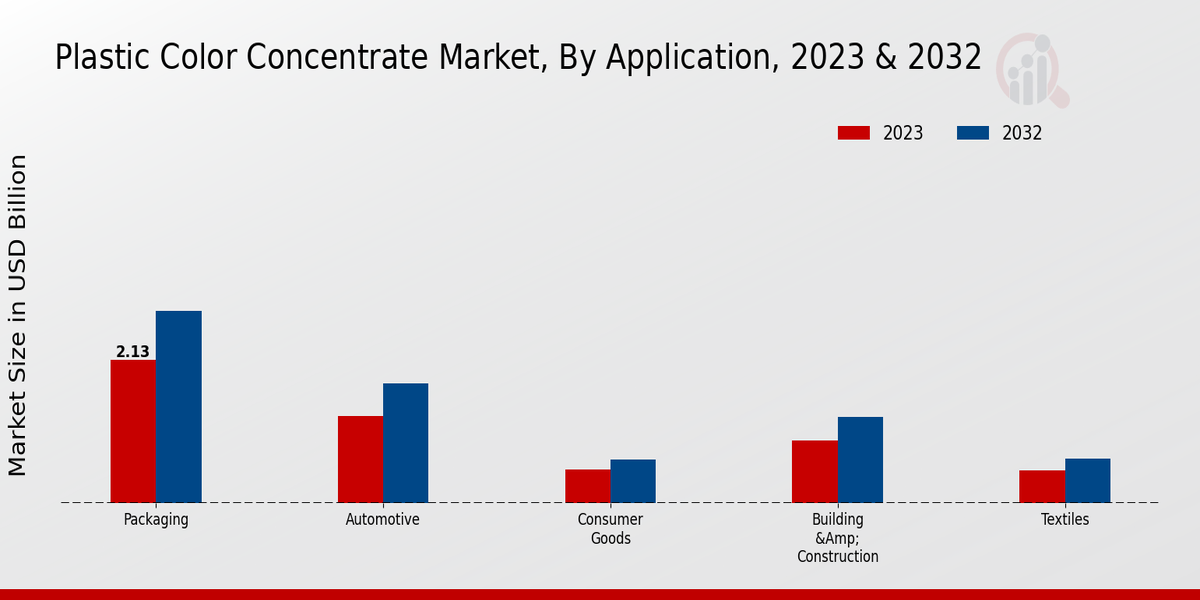 Plastic Color Concentrate Market, By Application, 2023 & 2032

2023 2032

Market Size in USD Billion

2.13

Packaging
Automotive
Consumer Goods
Building &Amp; Construction
Textiles