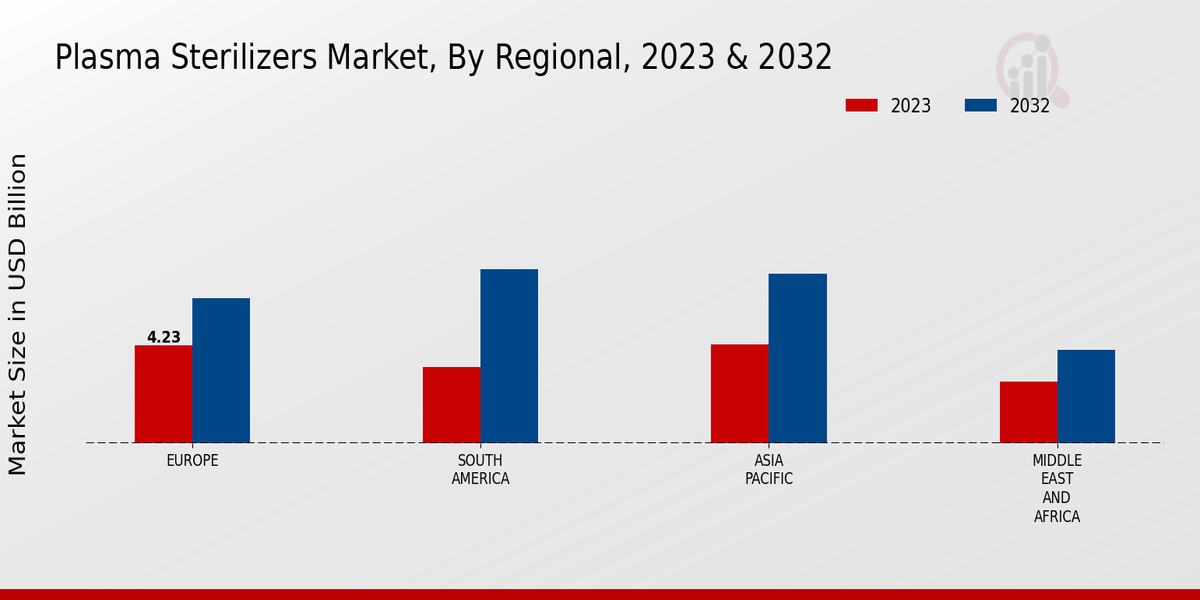 Plasma Sterilizers Market, By Regional, 2023 & 2032

2023
2032

Market Size in USD Billion

4.23

EUROPE
SOUTH AMERICA
ASIA PACIFIC
MIDDLE EAST AND AFRICA