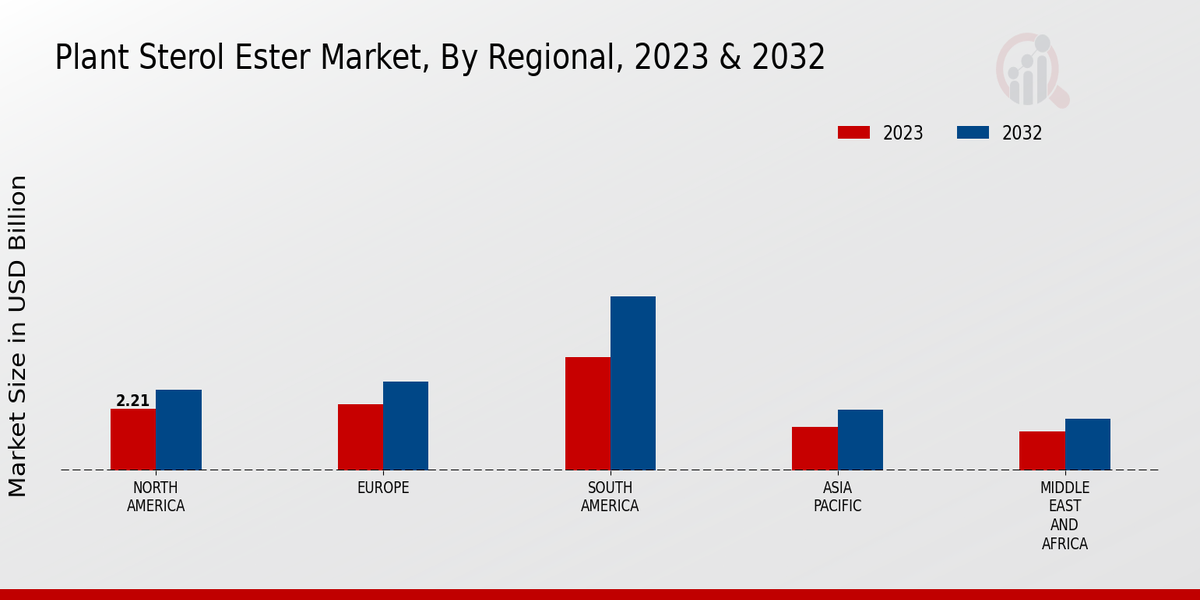 Plant Sterol Ester Market, By Regional, 2023 & 2032

2023 2032

Market Size in USD Billion

2.21

NORTH AMERICA

EUROPE

SOUTH AMERICA

ASIA PACIFIC

MIDDLE EAST AND AFRICA