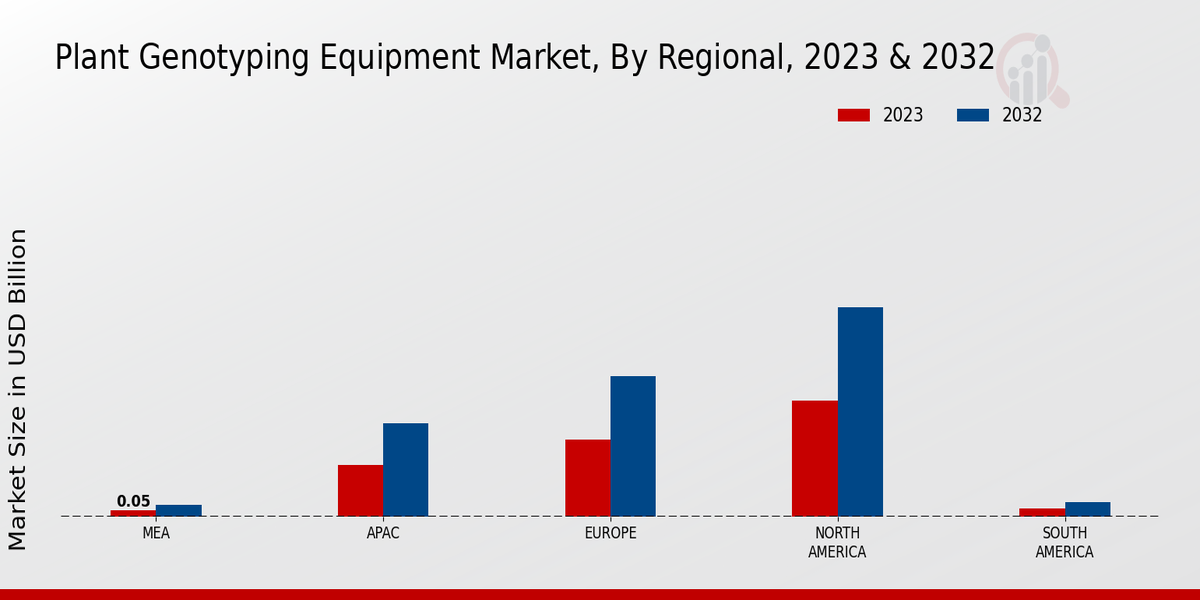 Plant Genotyping Equipment Market, By Regional, 2023 & 2032

2023
2032

Market Size in USD Billion

0.05

MEA
APAC
EUROPE
NORTH AMERICA
SOUTH AMERICA